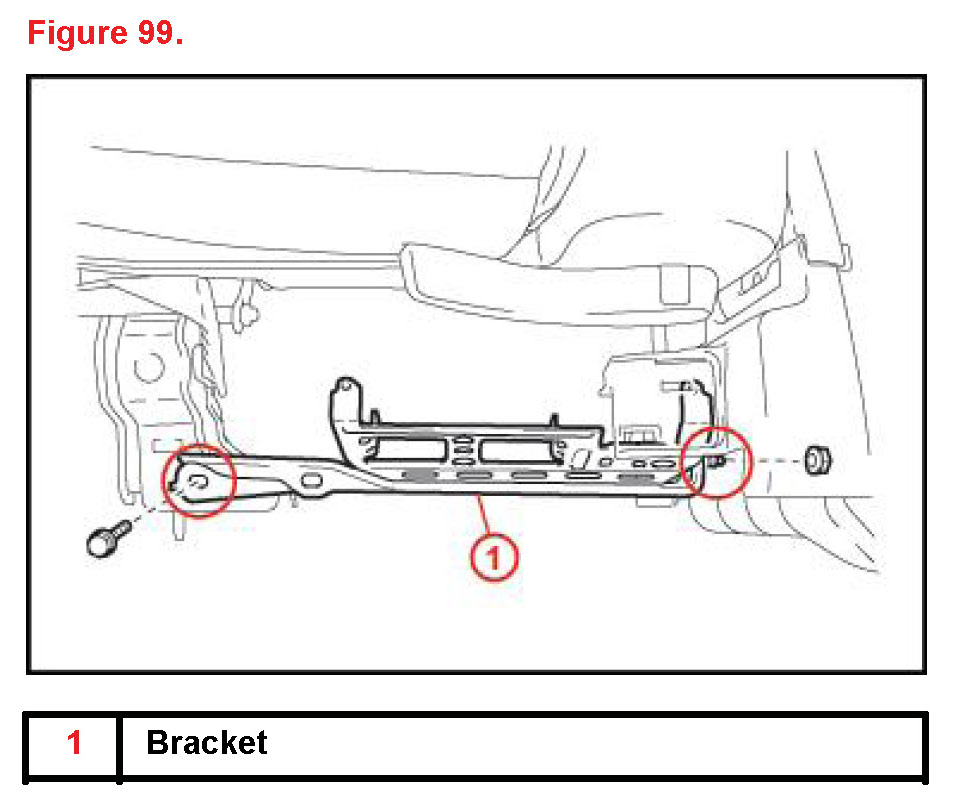 Figure 99.

1

| 1 | Bracket |
|---|---|