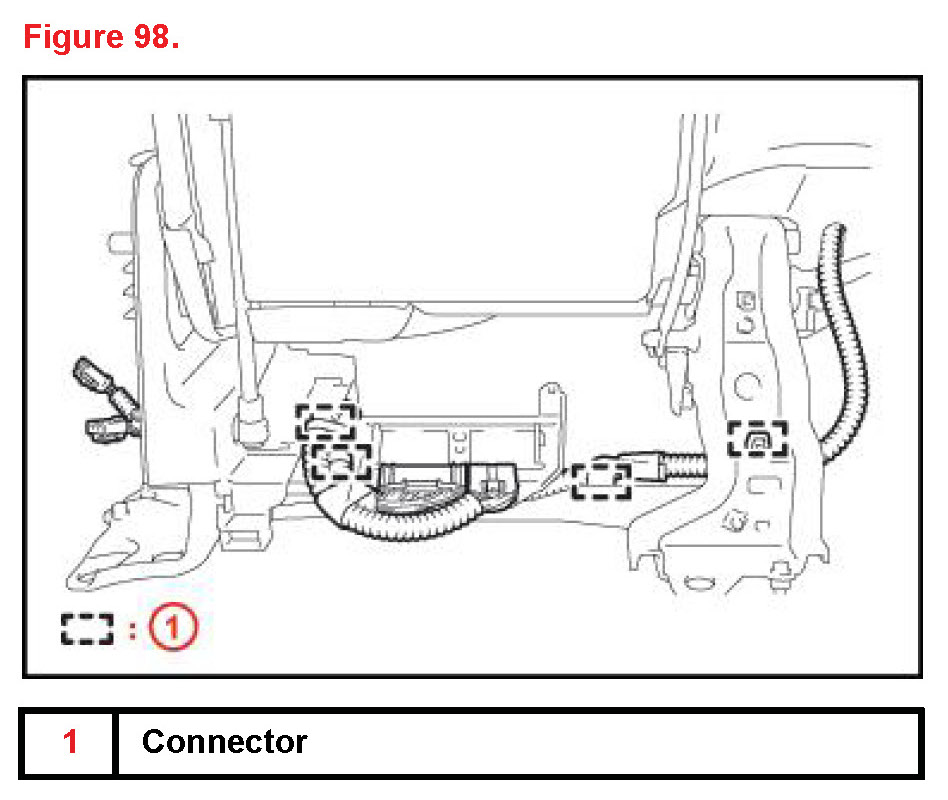 Figure 98.

: 1

| 1 | Connector |
|---|---|