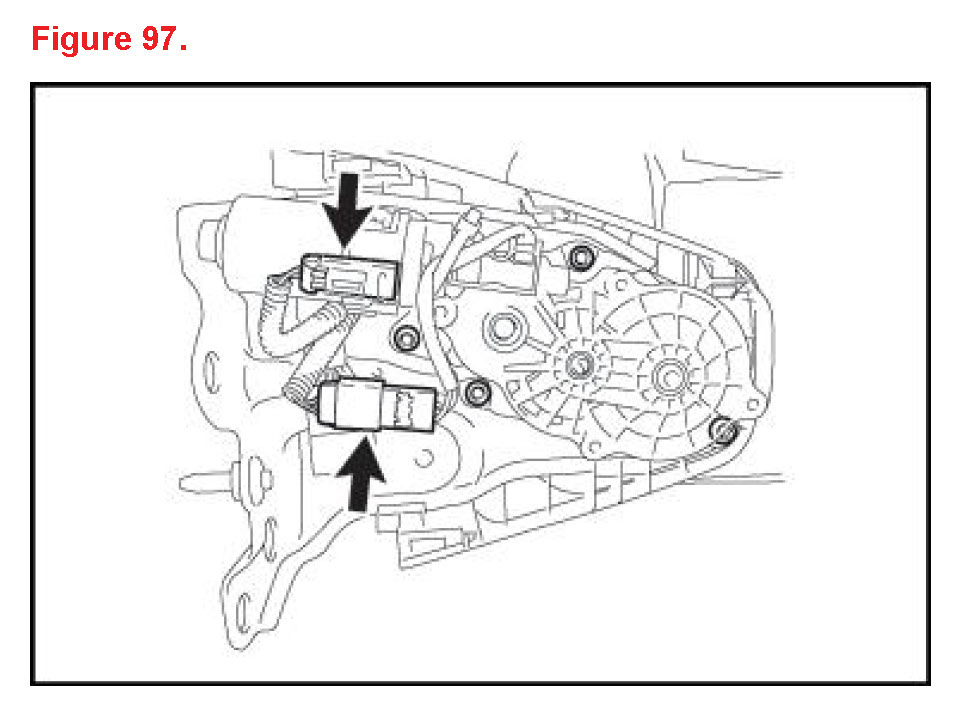 Figure 97.