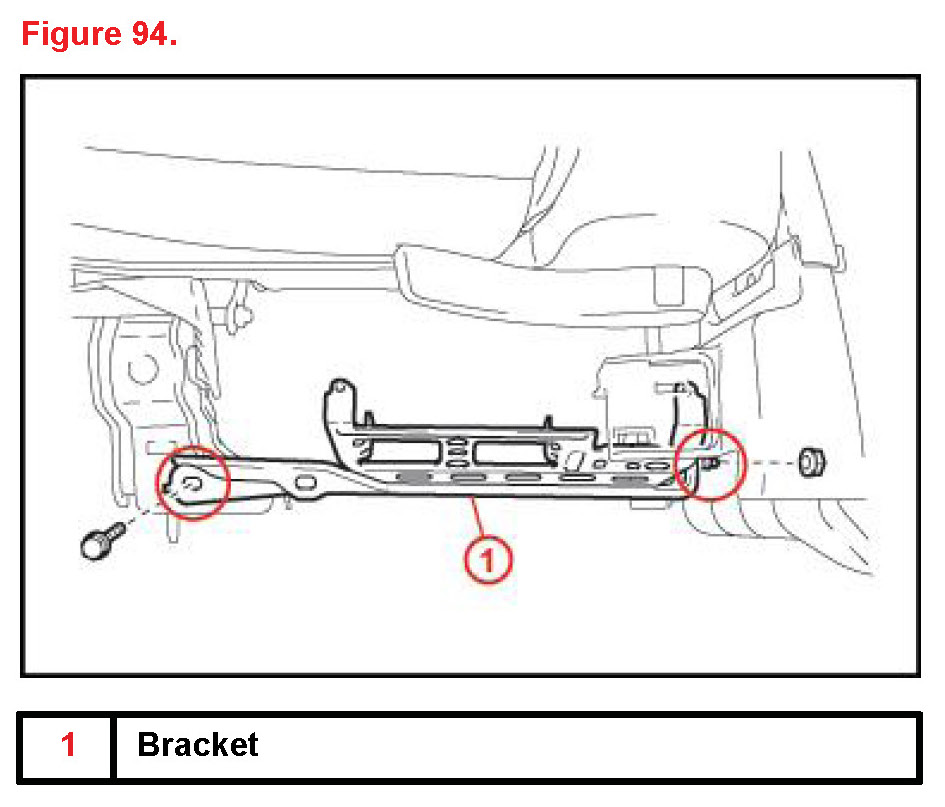 Figure 94.

1

| 1 | Bracket |
|---|---|