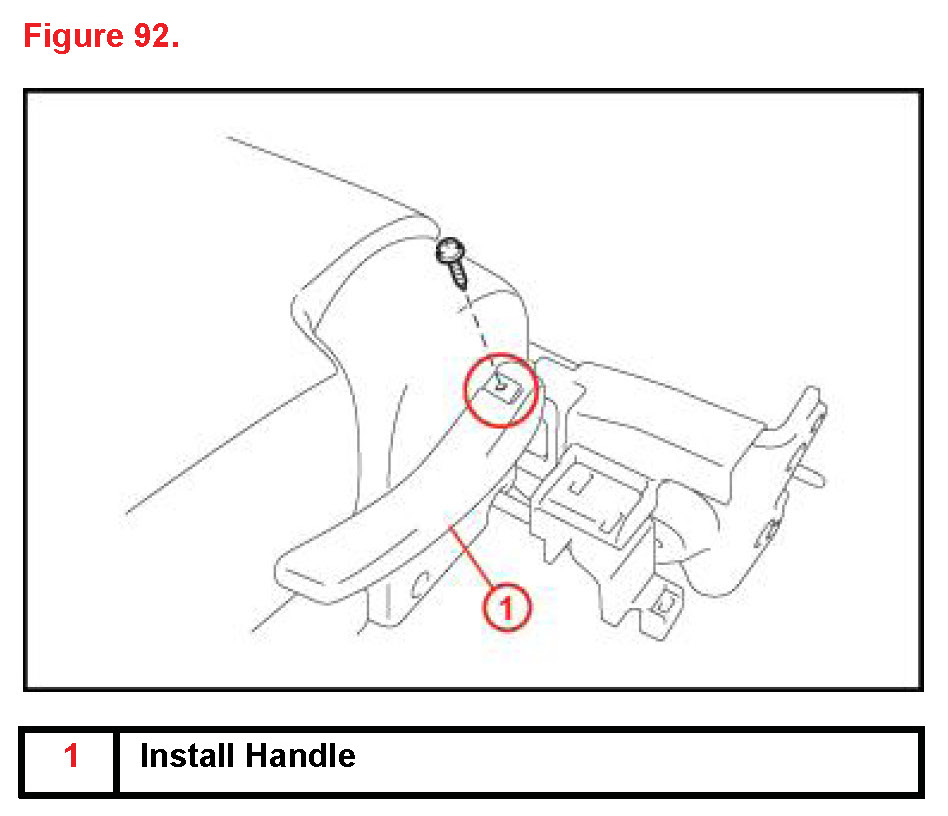 Figure 92.

1

| 1 | Install Handle |
|---|---|