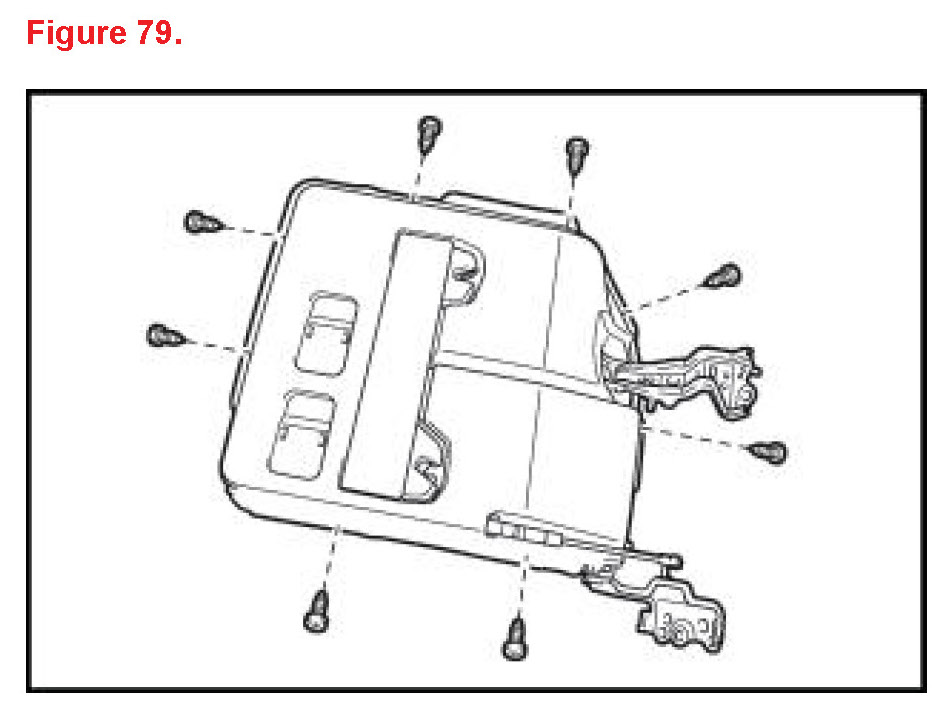 Figure 79.