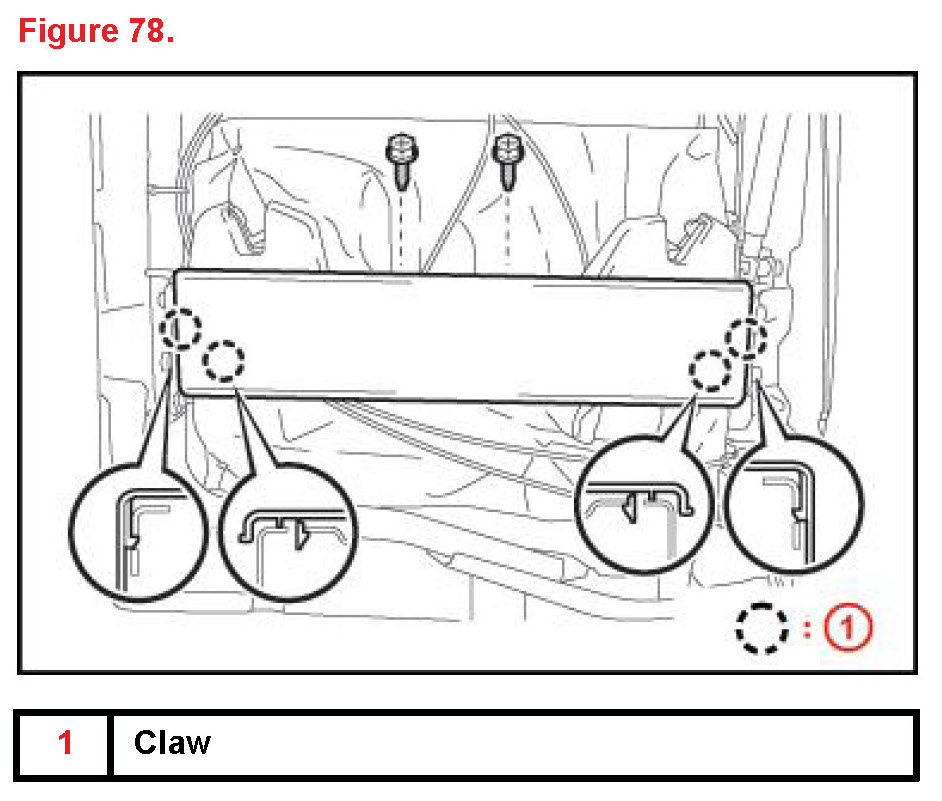 Figure 78.

: 1

| 1 | Claw |
|---|---|