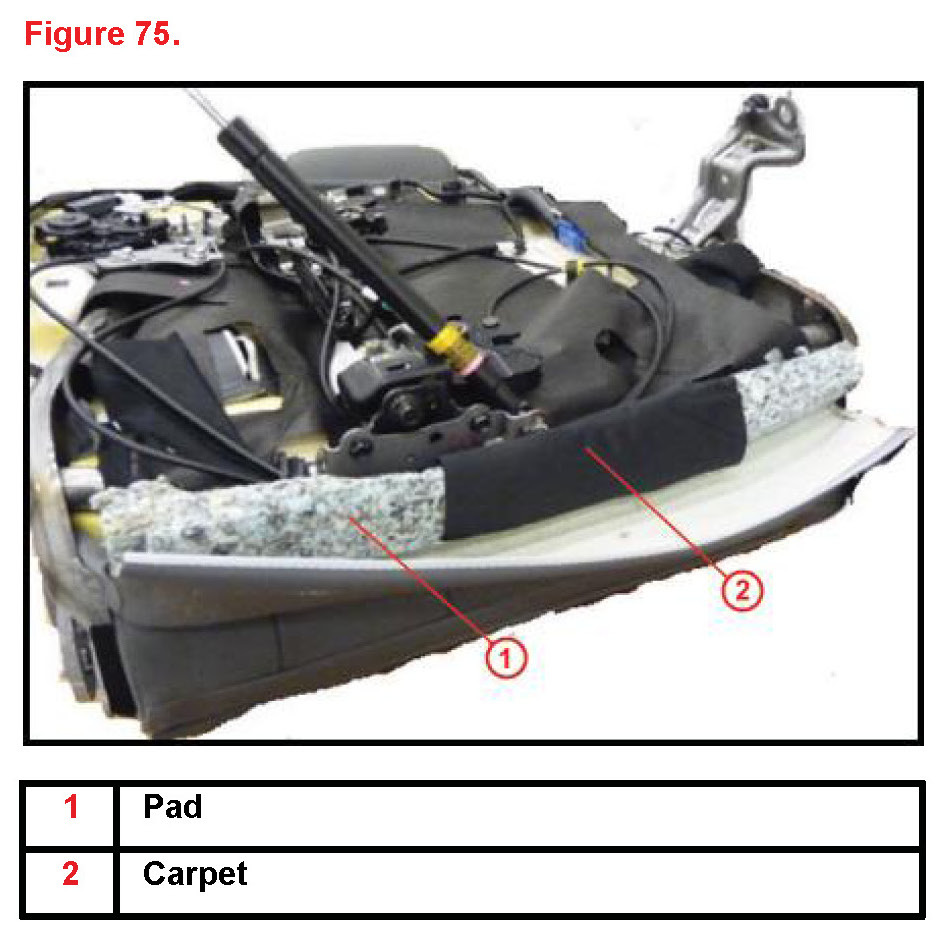 Figure 75.

2

1

| 1 | Pad |
|---|---|
| 2 | Carpet |