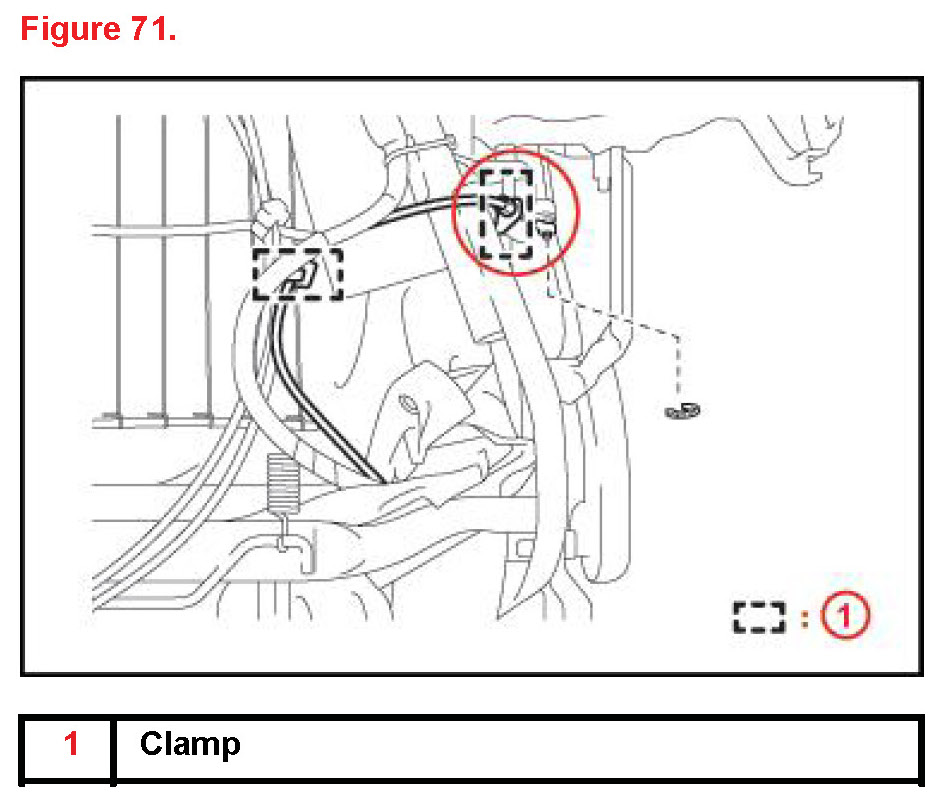 Figure 71.

: 1

| 1 | Clamp |
|---|---|