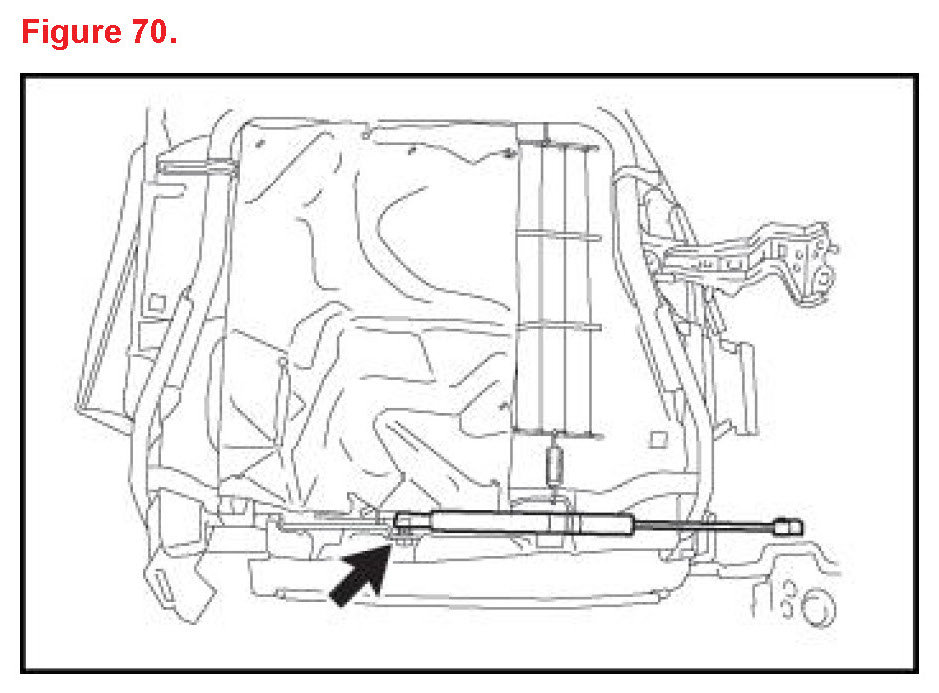 Figure 70.