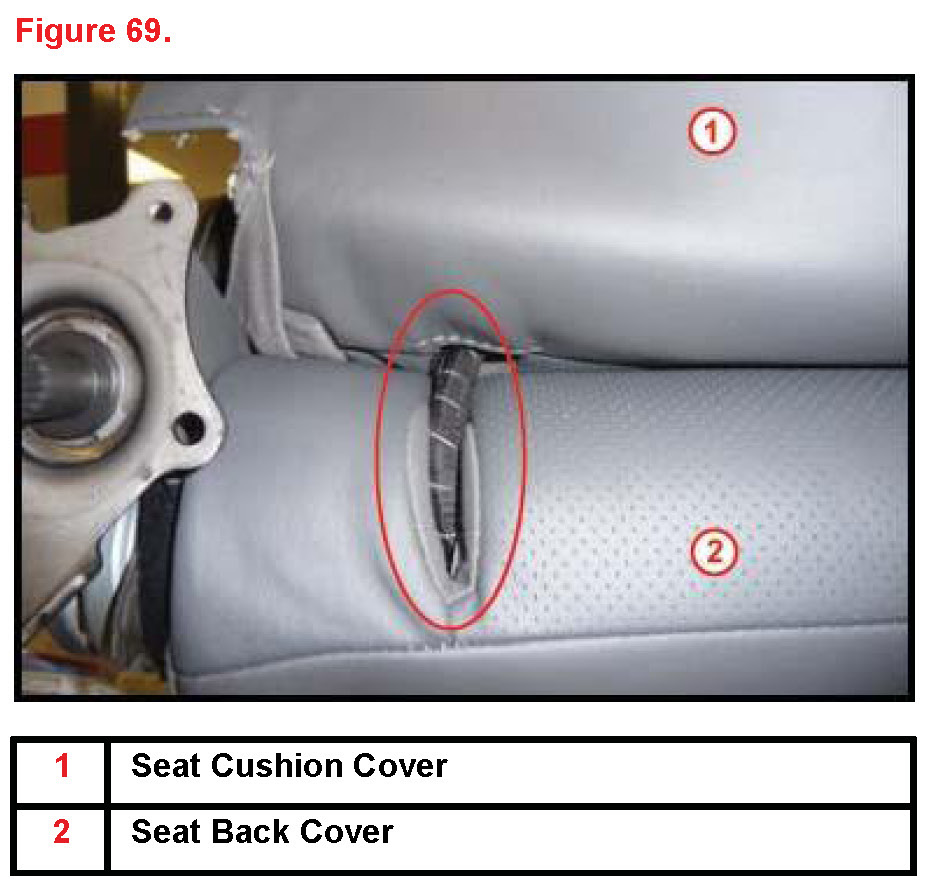 Figure 69.

1

2

| 1 | Seat Cushion Cover |
|---|---|
| 2 | Seat Back Cover |