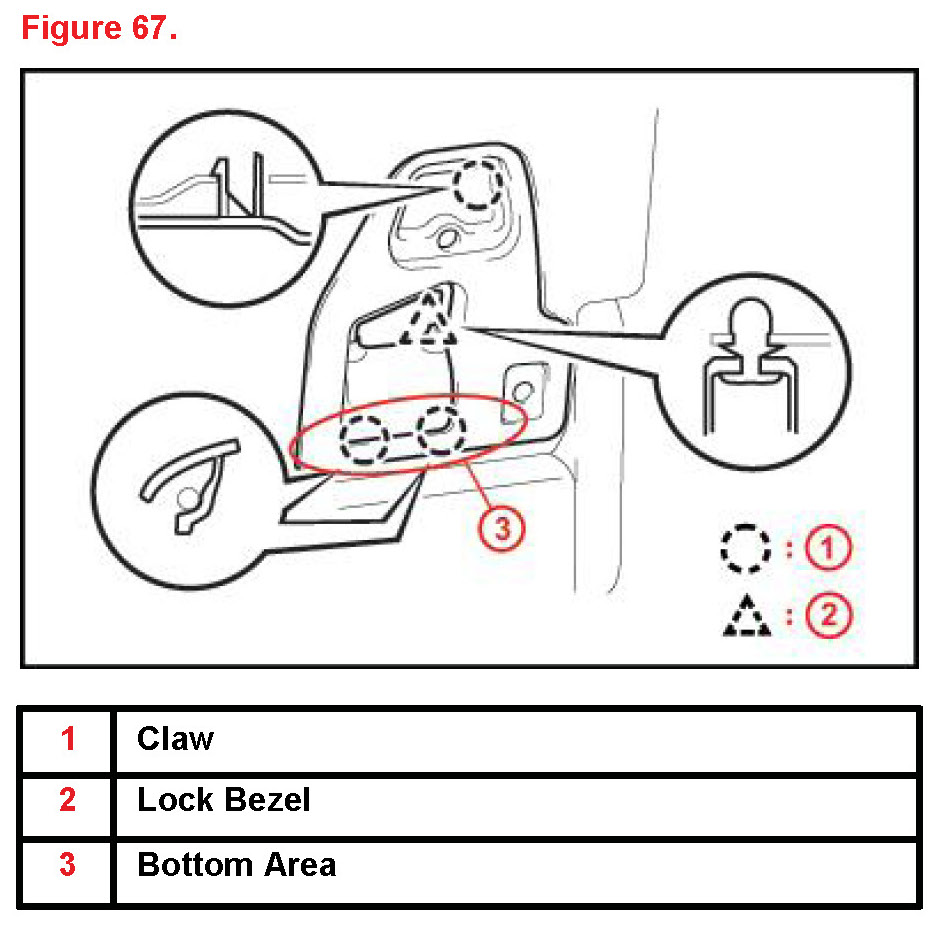 Figure 67.

3

: 1

: 2

| 1 | Claw |
|---|---|
| 2 | Lock Bezel |
| 3 | Bottom Area |