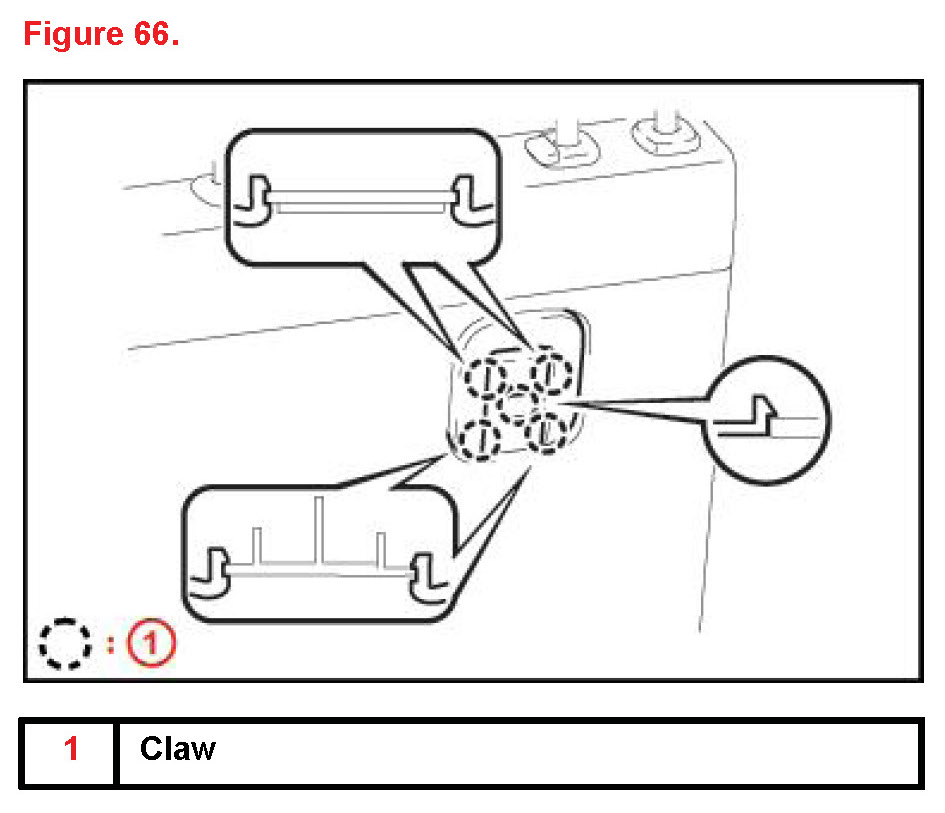 Figure 66.

: 1

| 1 | Claw |
|---|---|