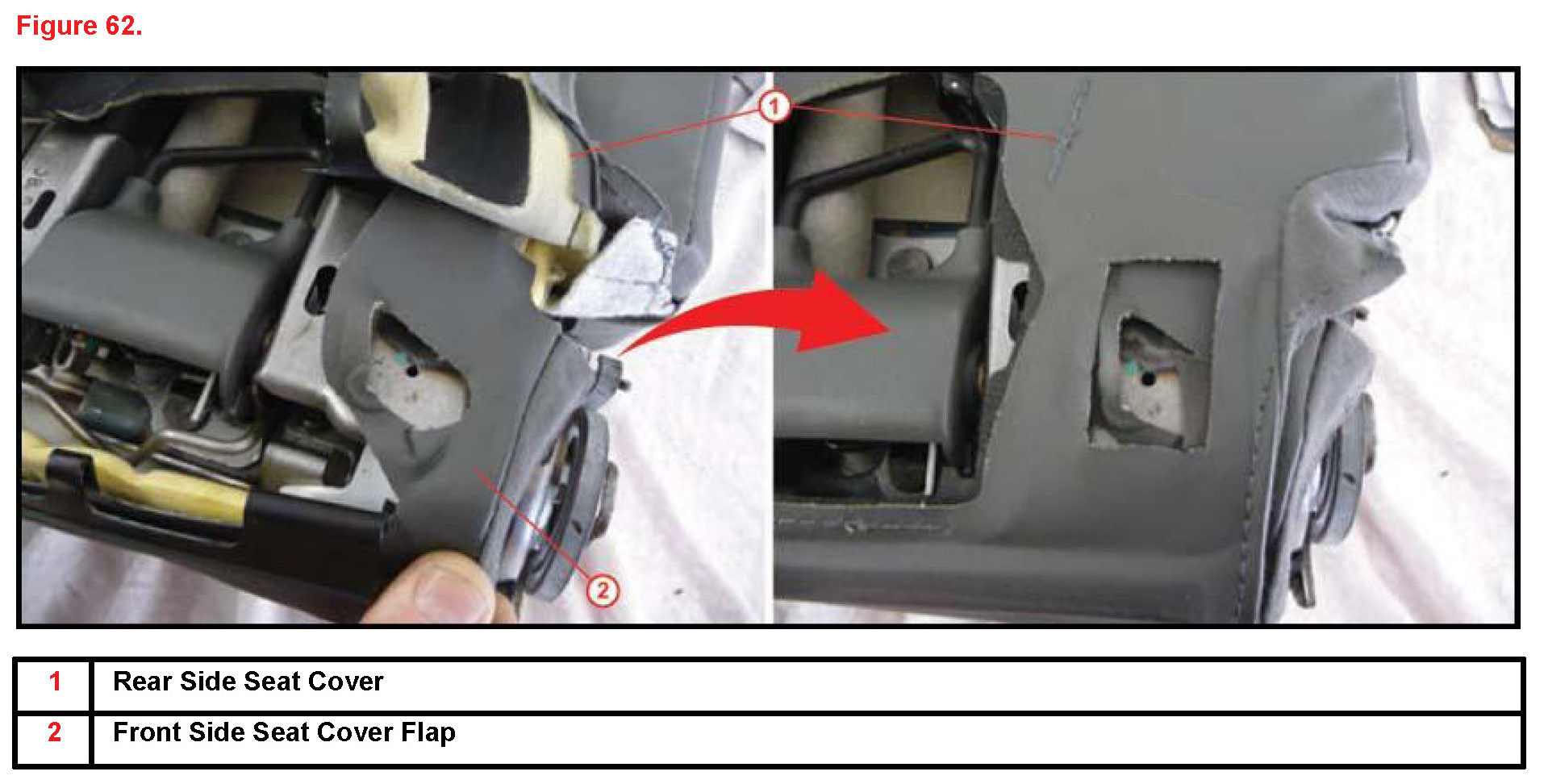 Figure 62.

1

2

| 1 | Rear Side Seat Cover |
|---|---|
| 2 | Front Side Seat Cover Flap |