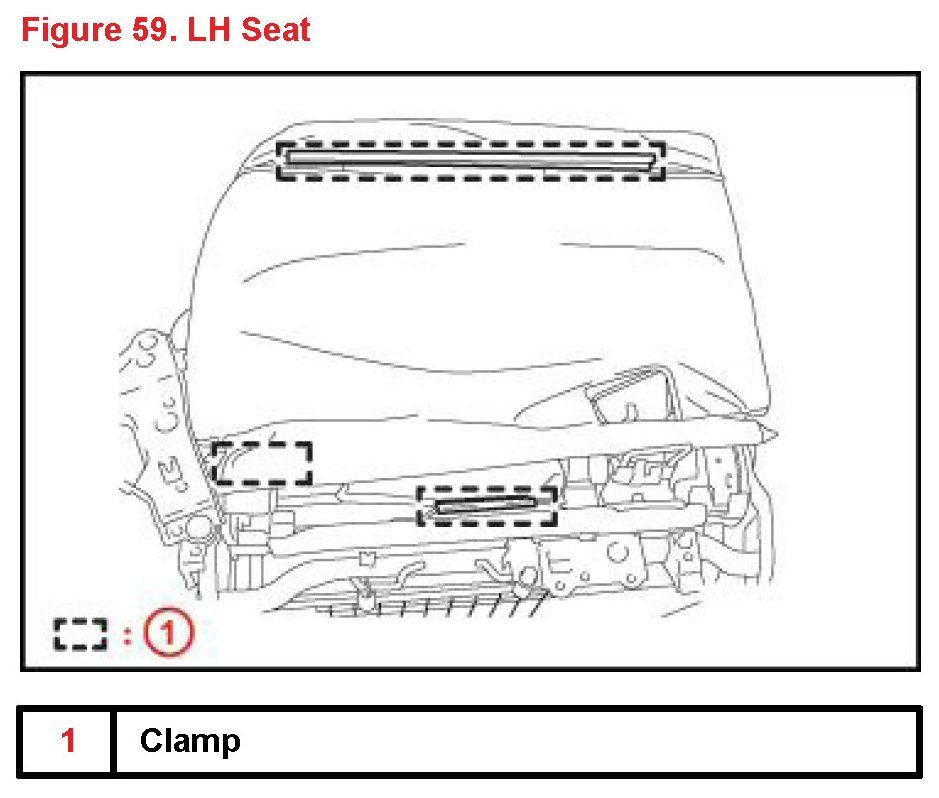 Figure 59. LH Seat

: 1

| 1 | Clamp |
|---|---|