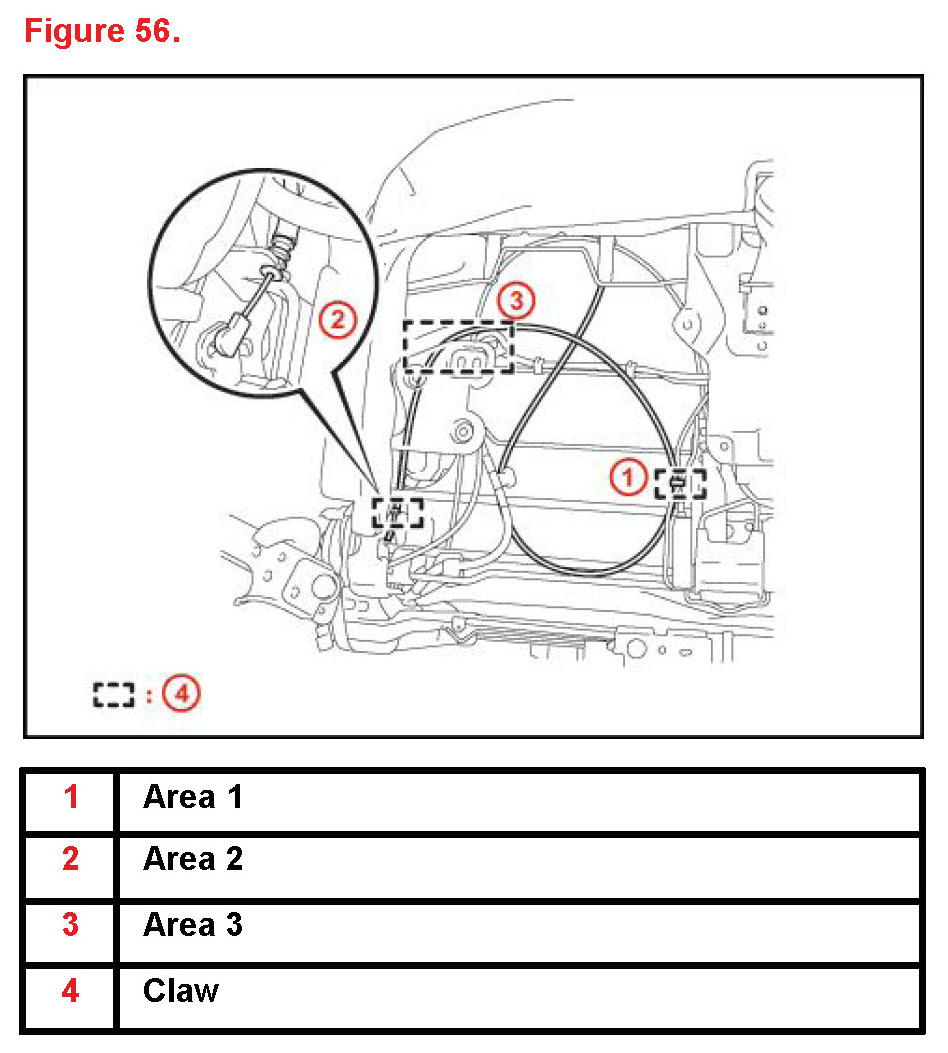 Figure 56.

2

3

1

: 4

| 1 | Area 1 |
|---|---|
| 2 | Area 2 |
| 3 | Area 3 |
| 4 | Claw |