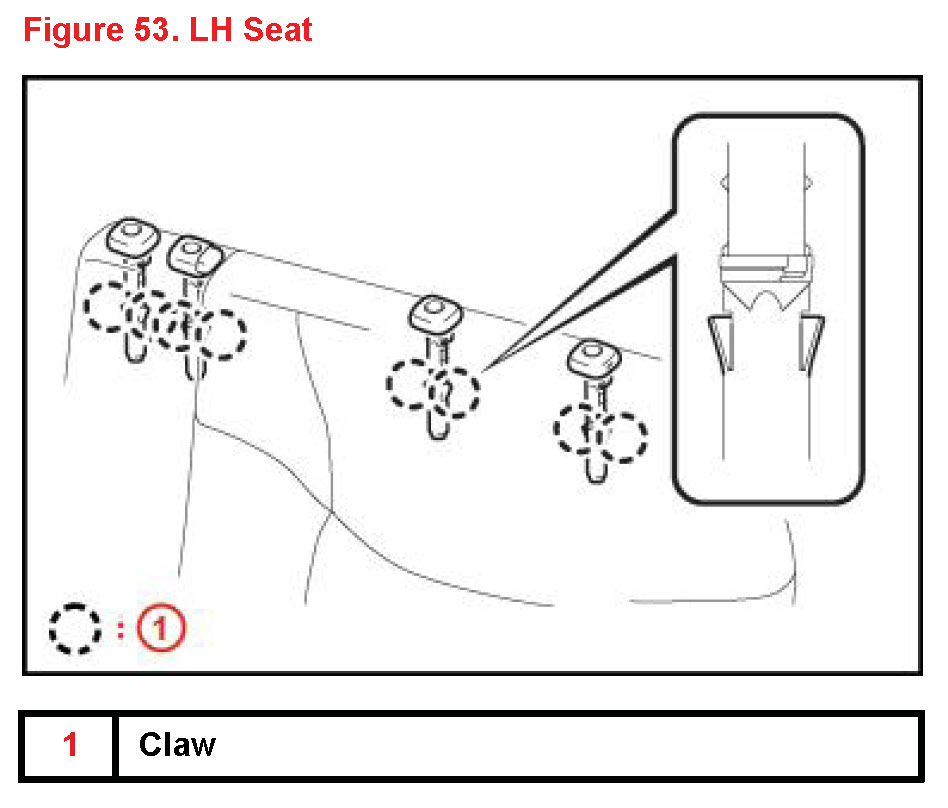 Figure 53. LH Seat

: 1

| 1 | Claw |
|---|---|