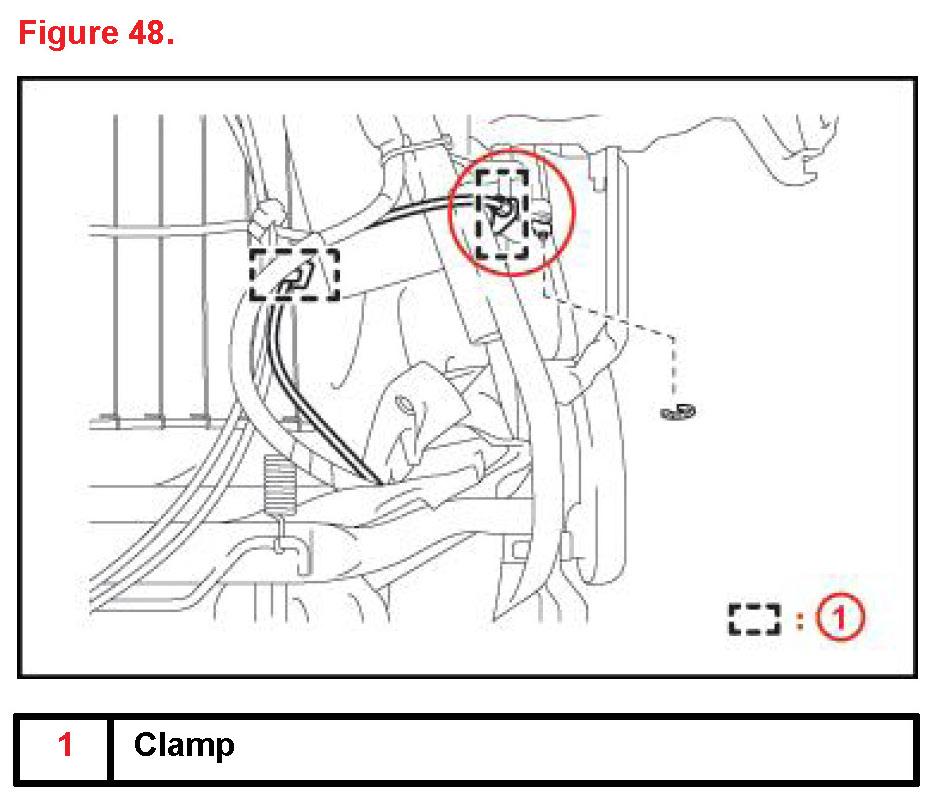 Figure 48.

: 1

| 1 | Clamp |
|---|---|