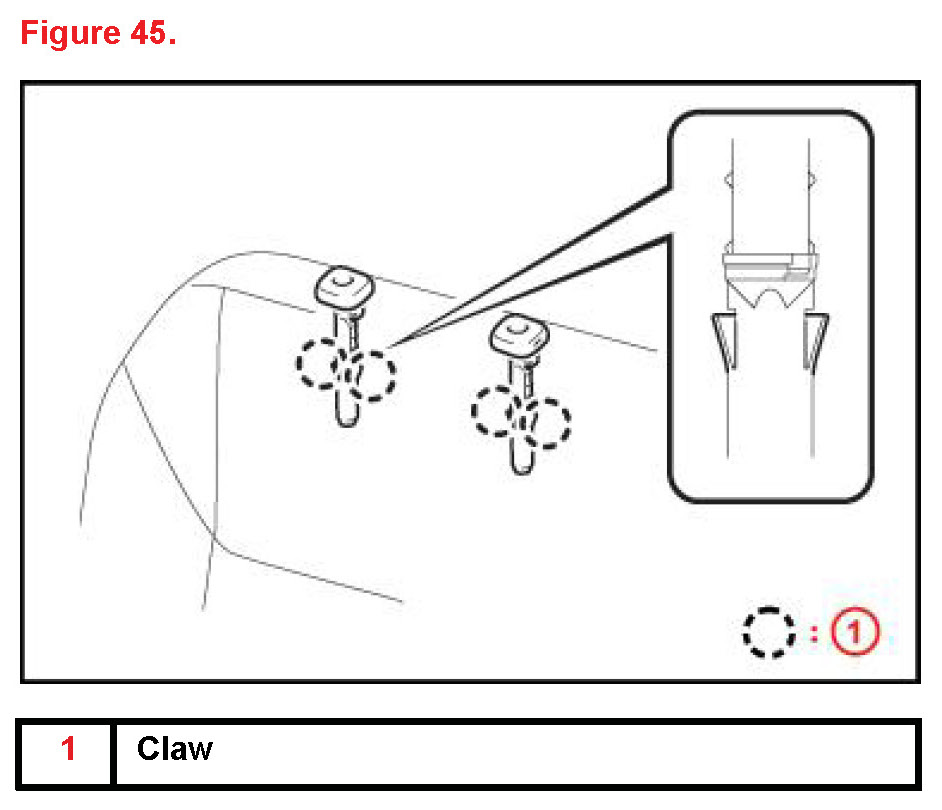 Figure 45.

: 1

| 1 | Claw |
|---|---|