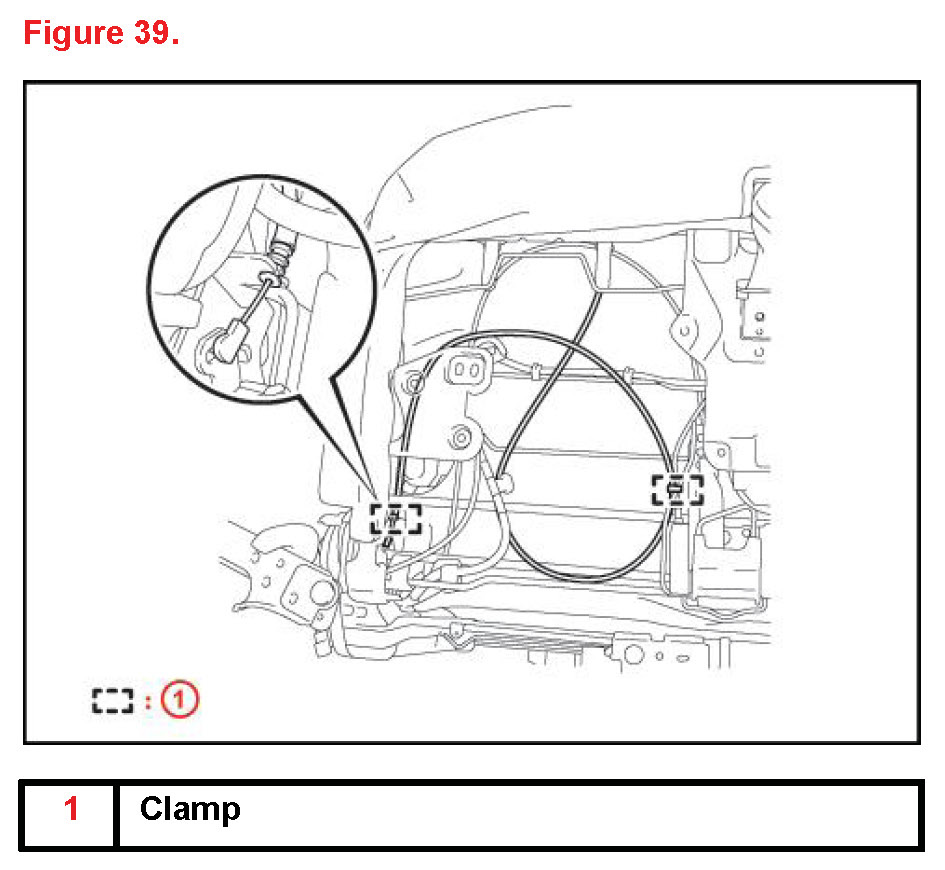 Figure 39.

: 1

| 1 | Clamp |
|---|---|