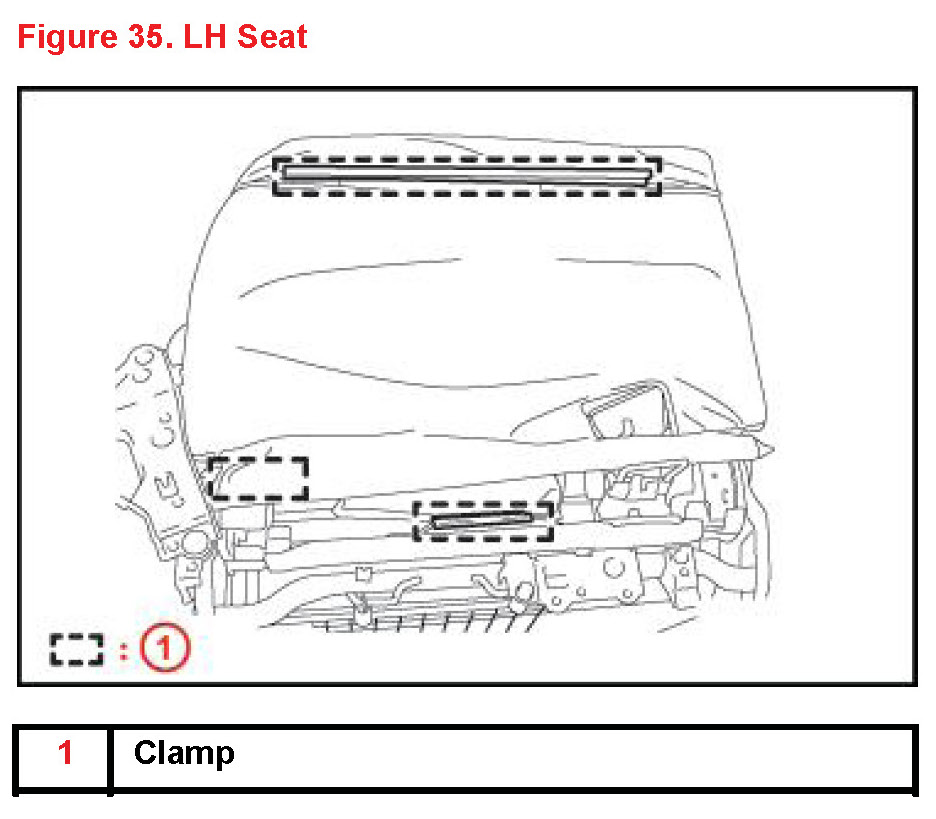 Figure 35. LH Seat

: 1

| 1 | Clamp |
|---|---|