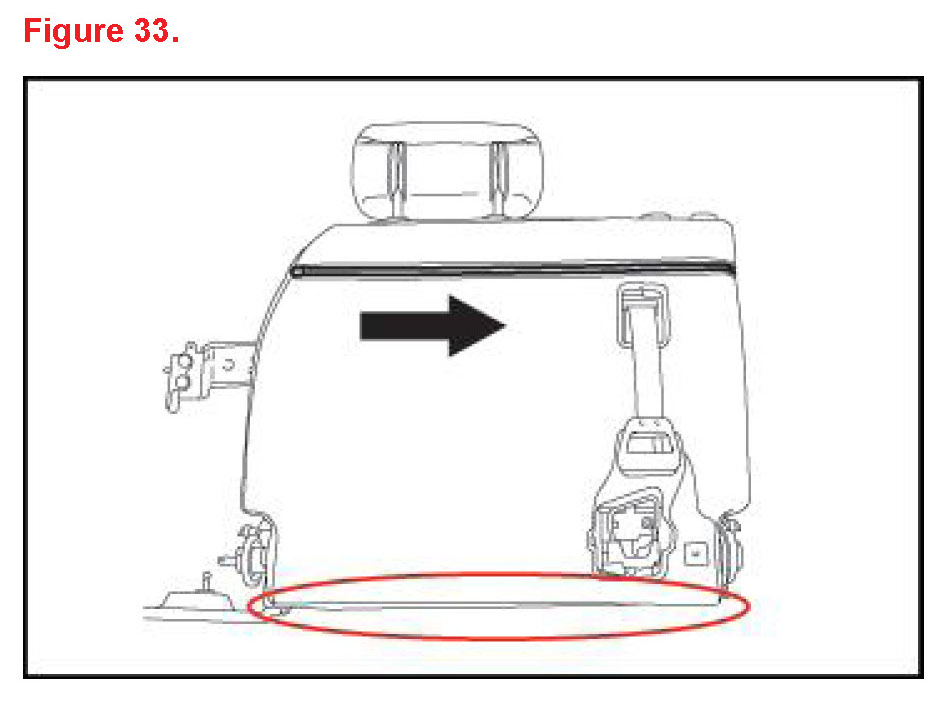 Figure 33.