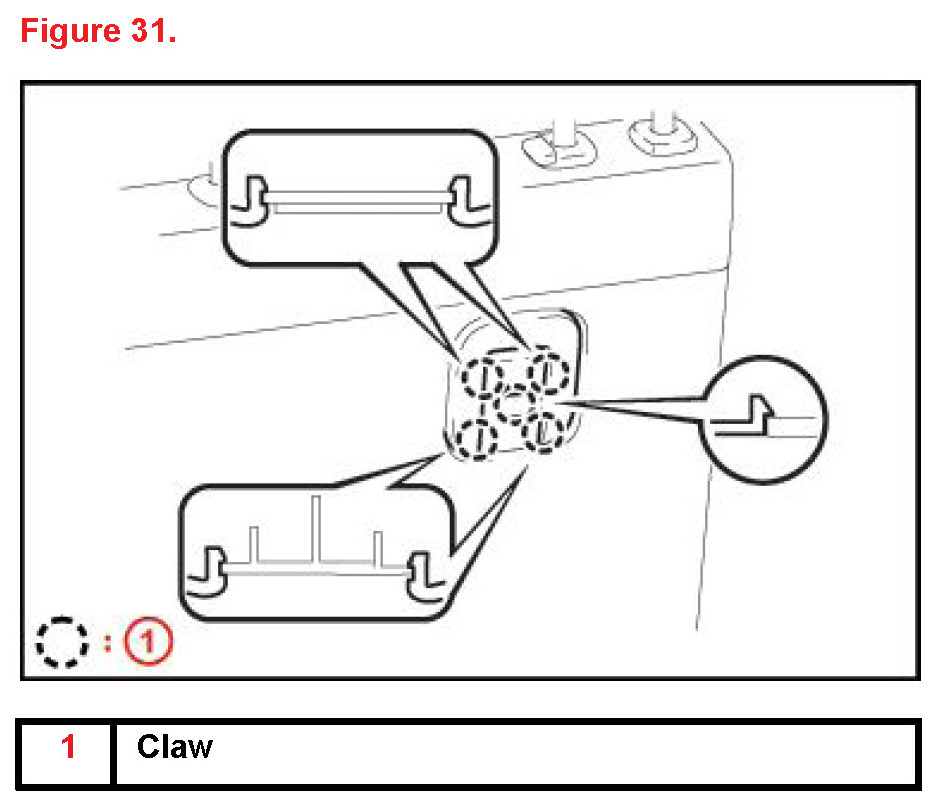 Figure 31.

: 1

| 1 | Claw |
|---|---|