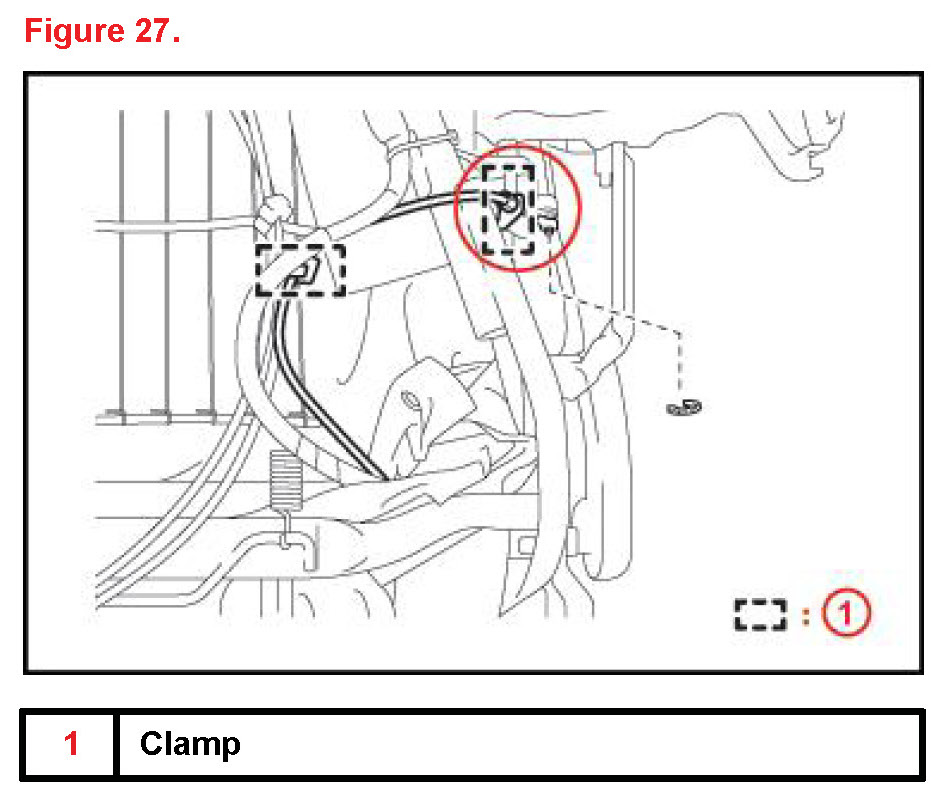 Figure 27.

: 1

| 1 | Clamp |
|---|---|