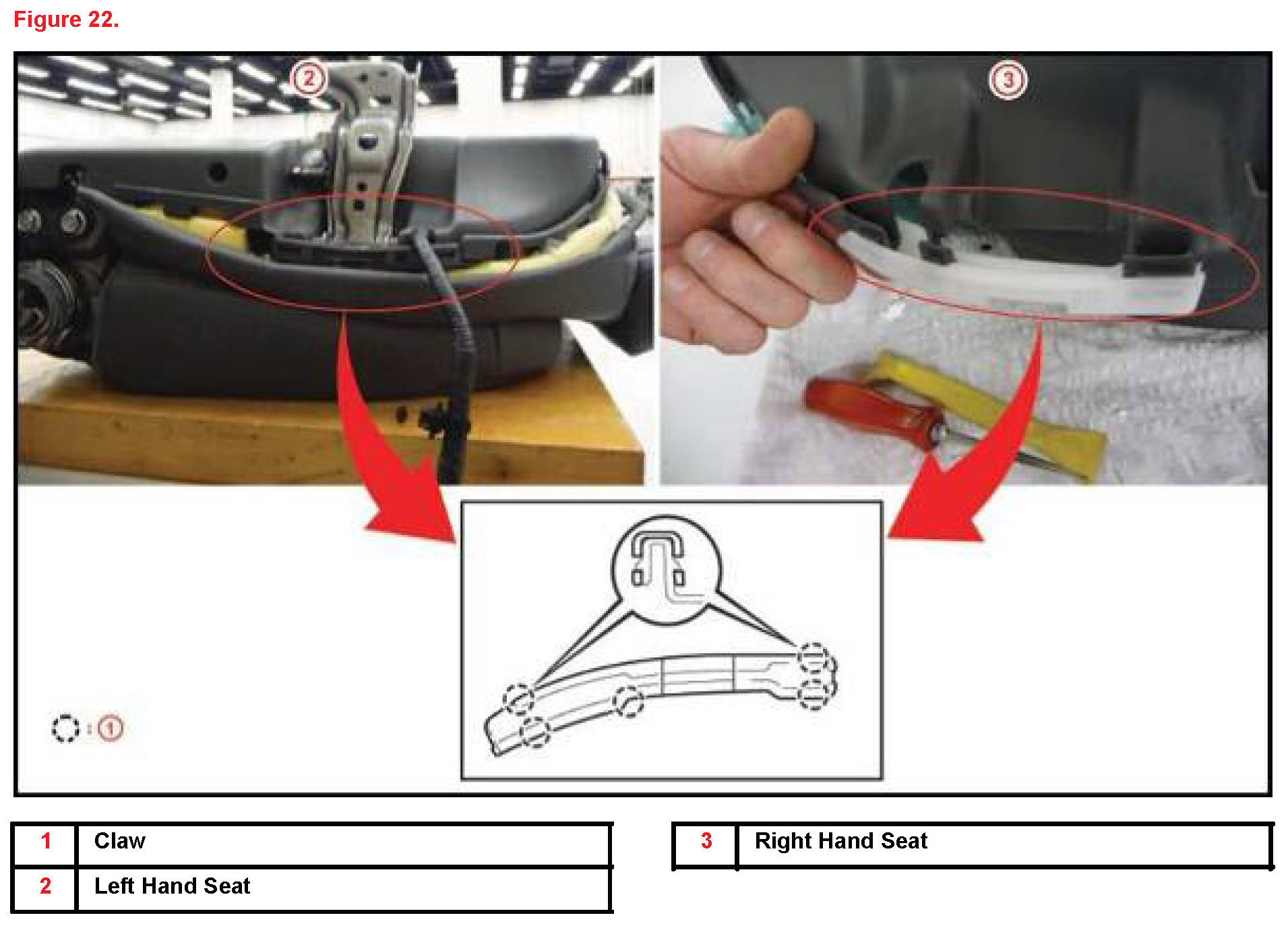 Figure 22.

2

3

: 1

| 1 | Claw |
|---|---|
| 2 | Left Hand Seat |

| 3 | Right Hand Seat |
|---|---|