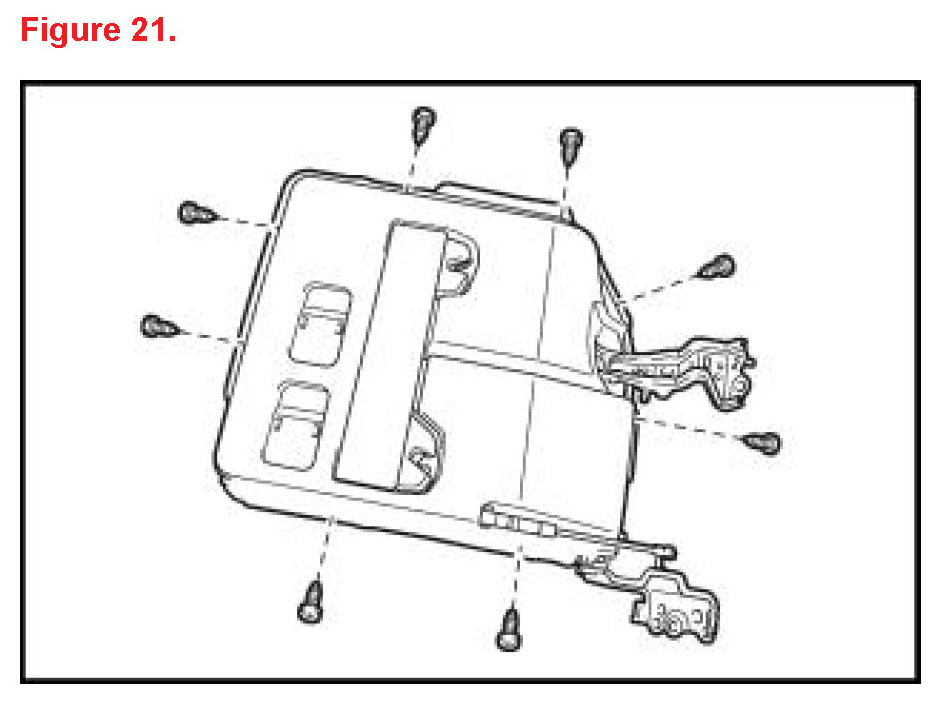 Figure 21.