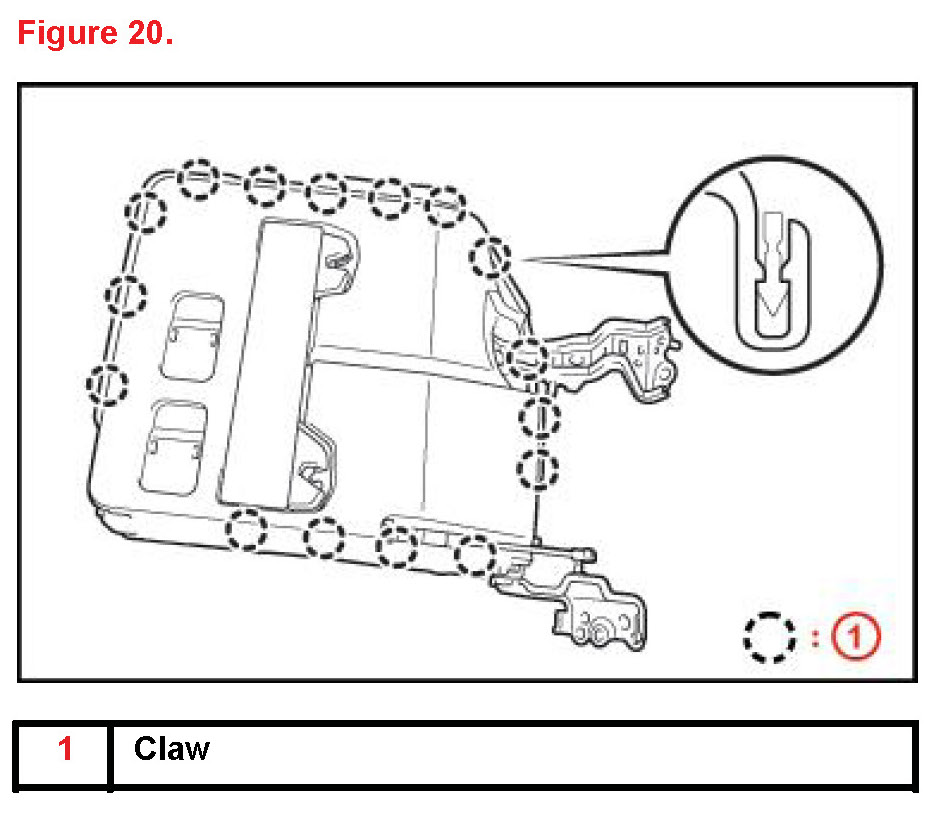 Figure 20.

: 1

| 1 | Claw |
|---|---|