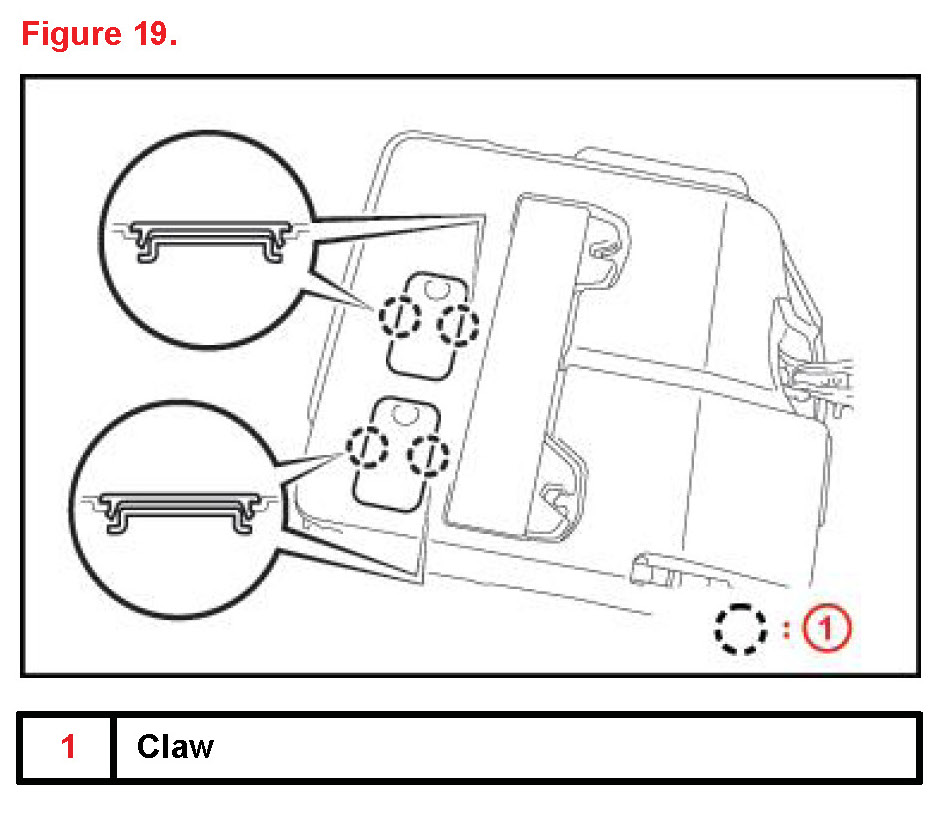 Figure 19.

: 1

| 1 | Claw |
|---|---|