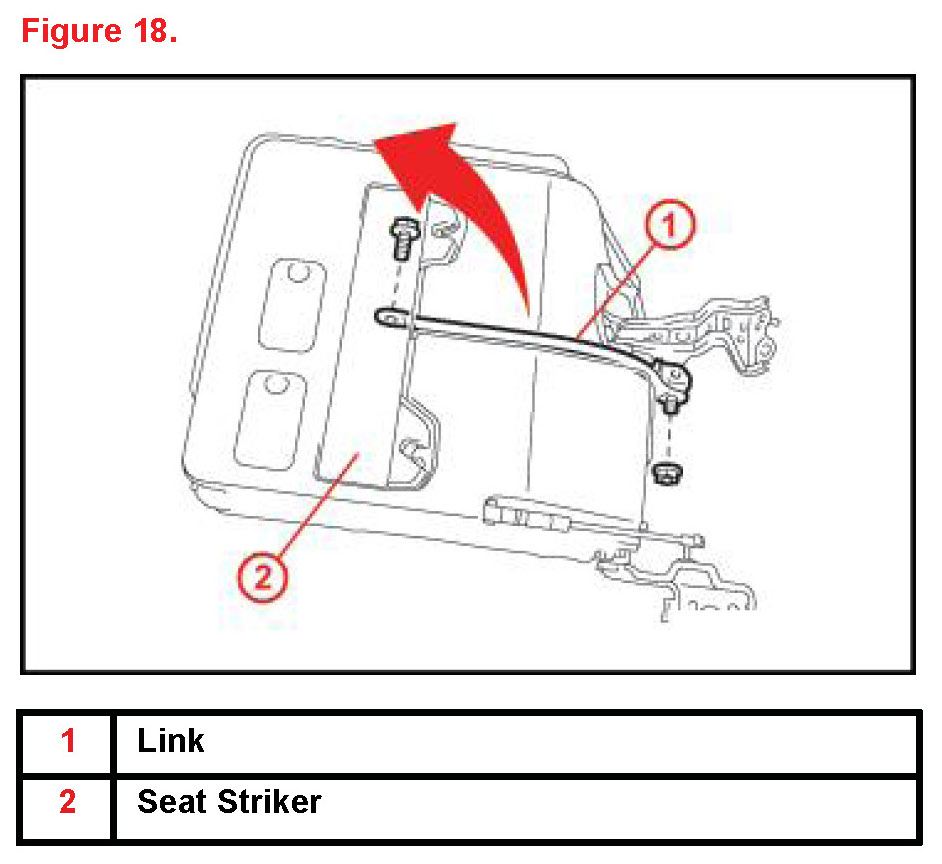 Figure 18.

1

2

| 1 | Link |
|---|---|
| 2 | Seat Striker |