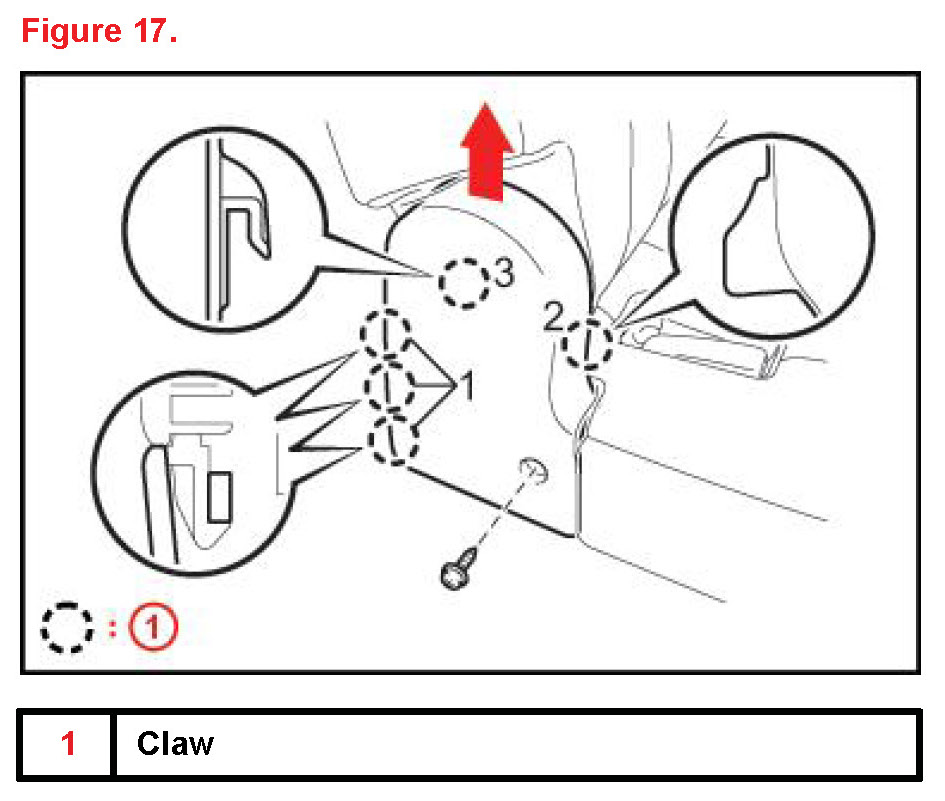 Figure 17.

3
2
1

: 1

| 1 | Claw |
|---|---|