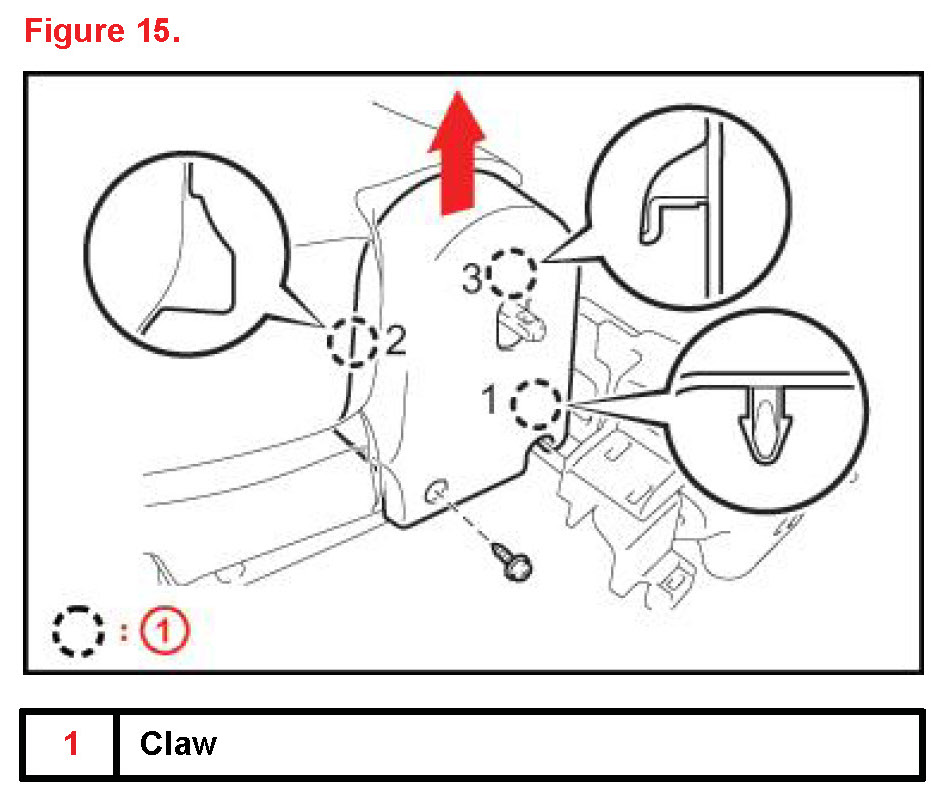 Figure 15.

3

2

1

: 1

| 1 | Claw |
|---|---|