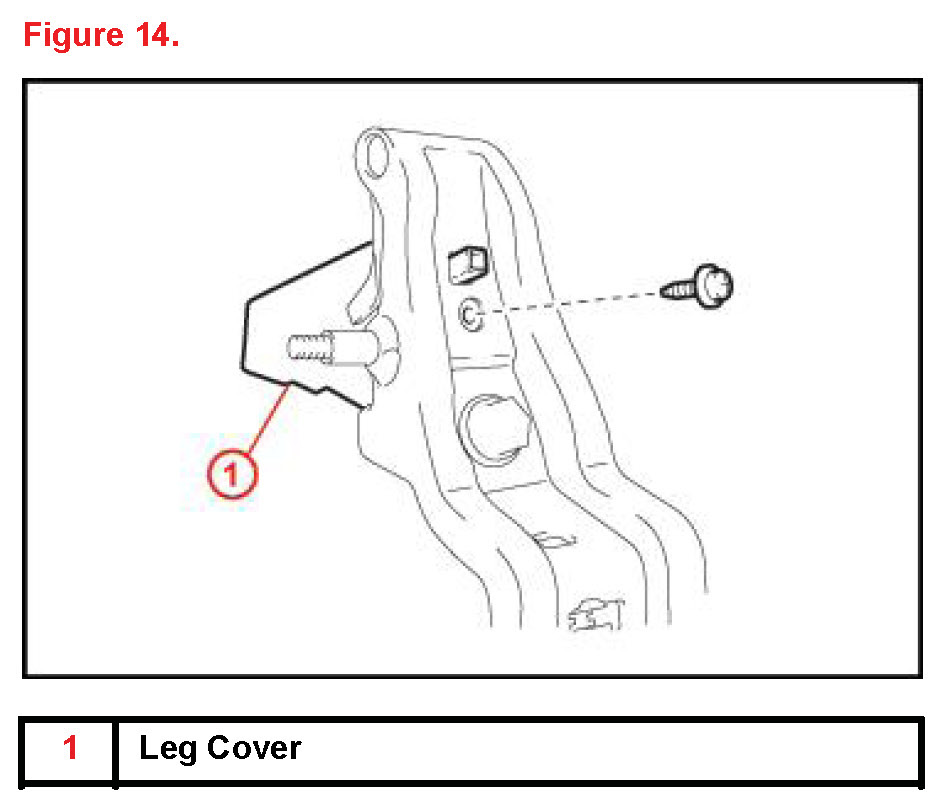 Figure 14.

1

| 1 | Leg Cover |
|---|---|