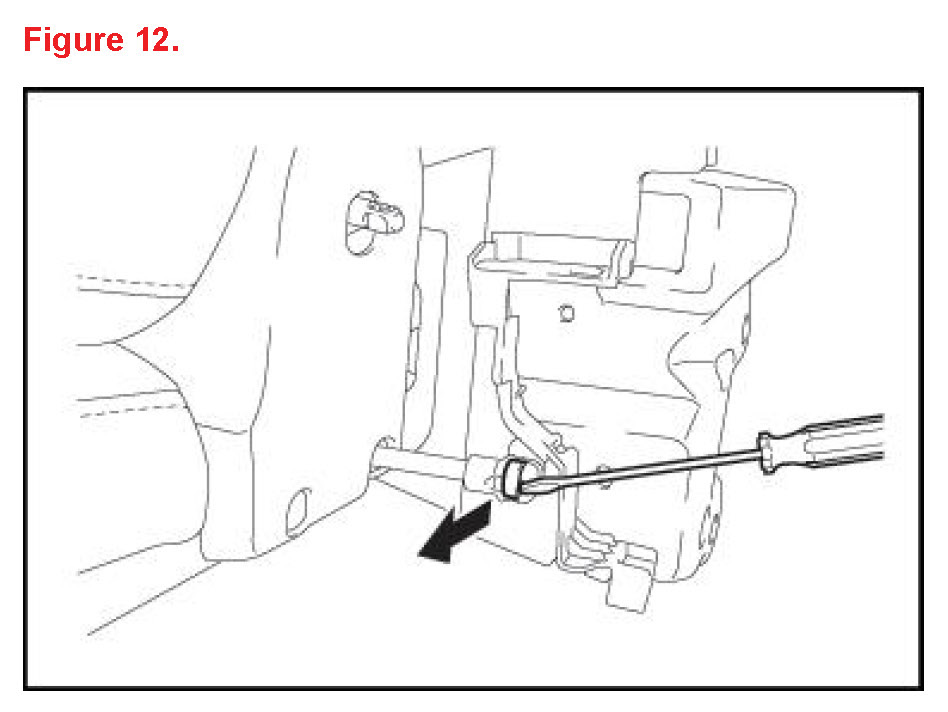 Figure 12.