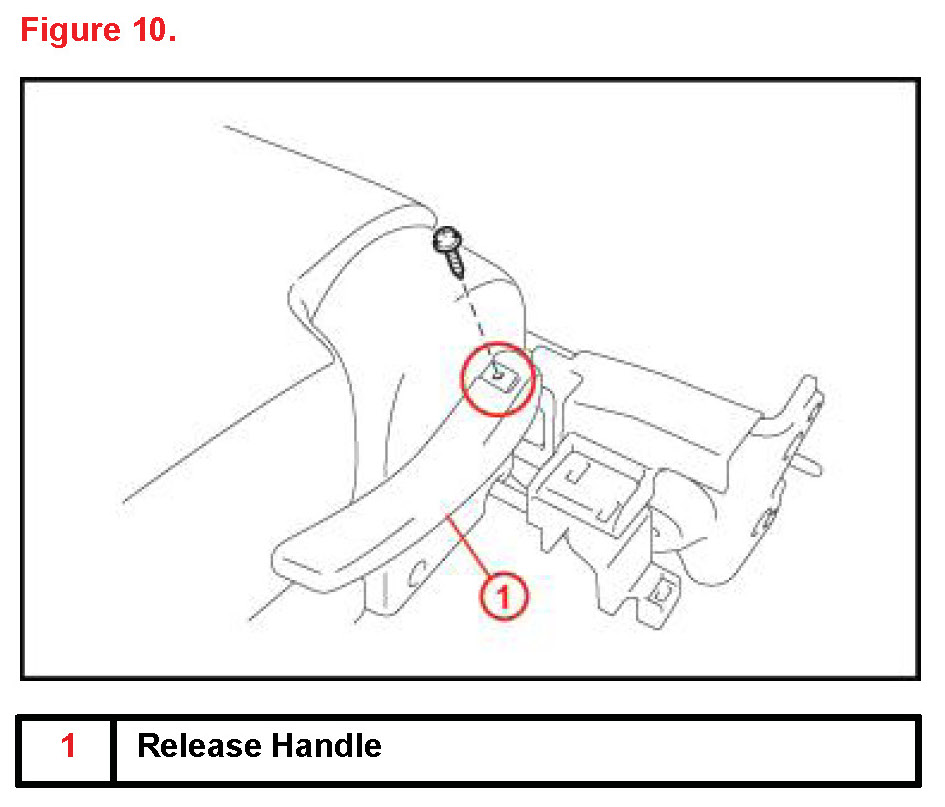 Figure 10.

1

| 1 | Release Handle |
|---|---|