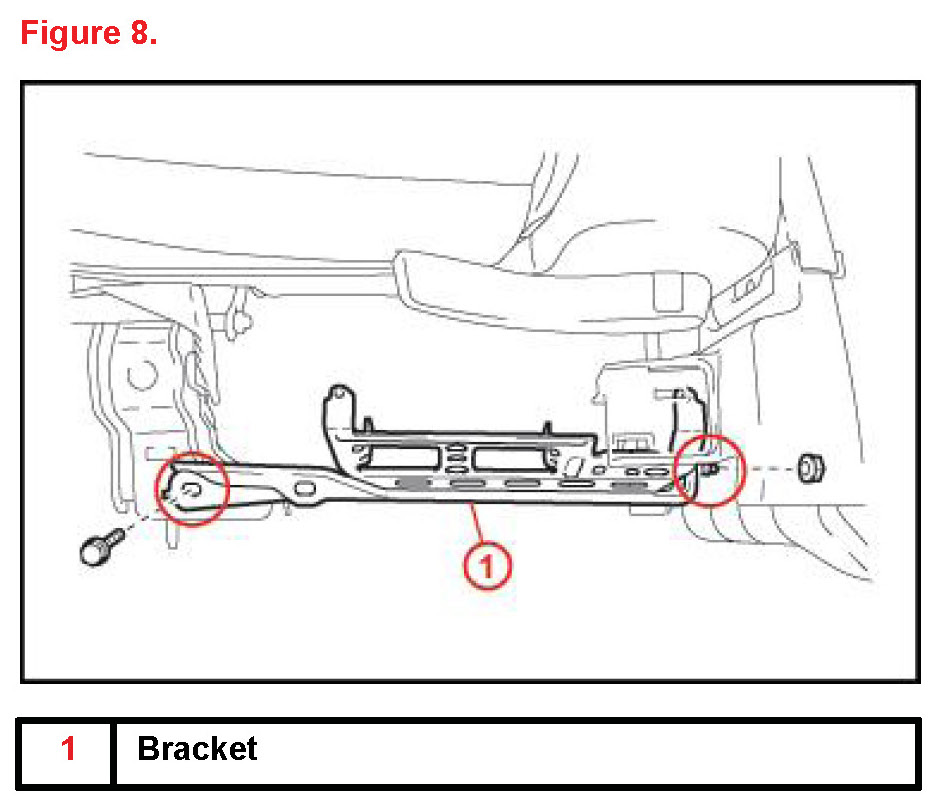 Figure 8.

1

| 1 | Bracket |
|---|---|