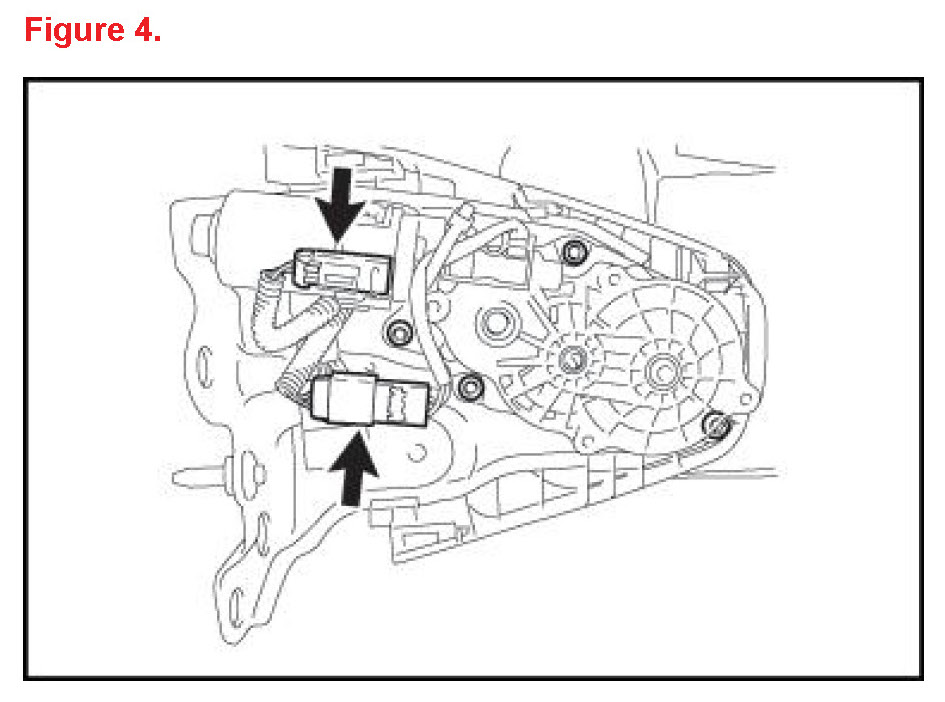 Figure 4.