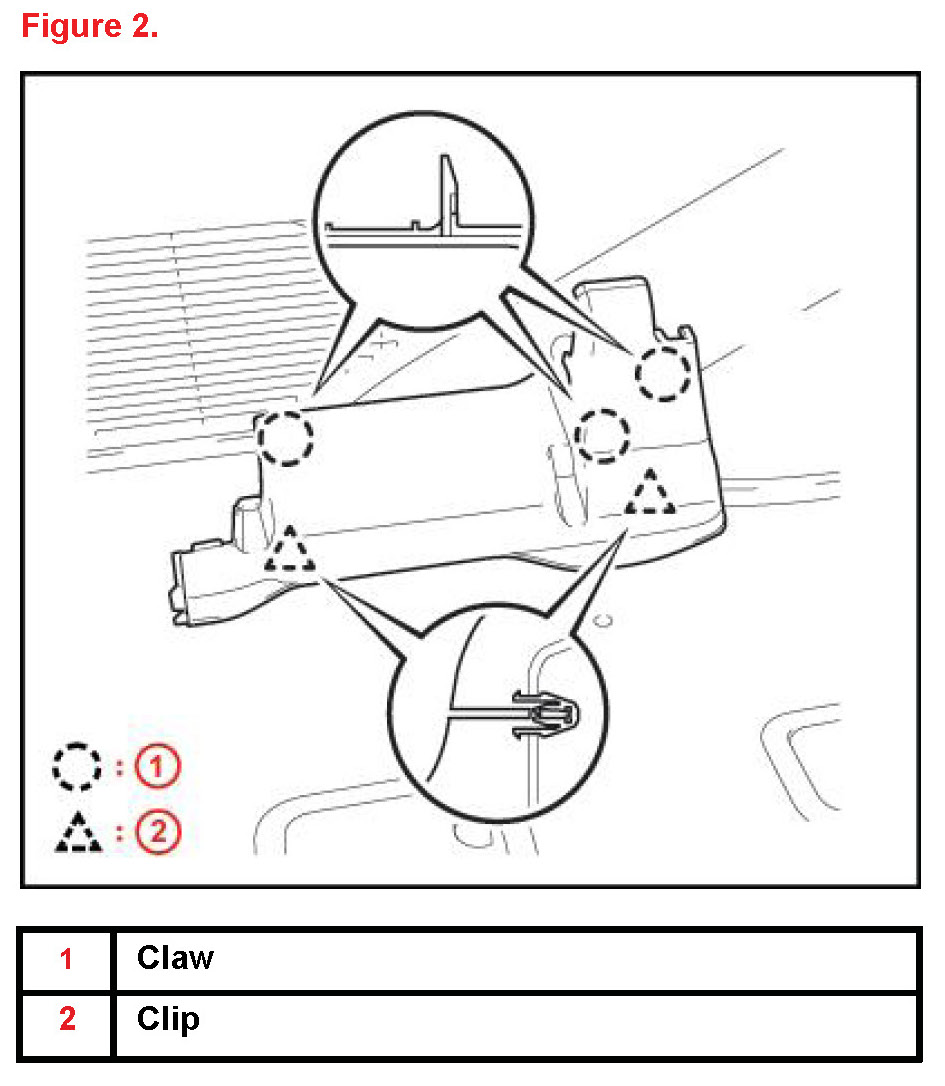 Figure 2.

: 1

: 2

| 1 | Claw |
|---|---|
| 2 | Clip |