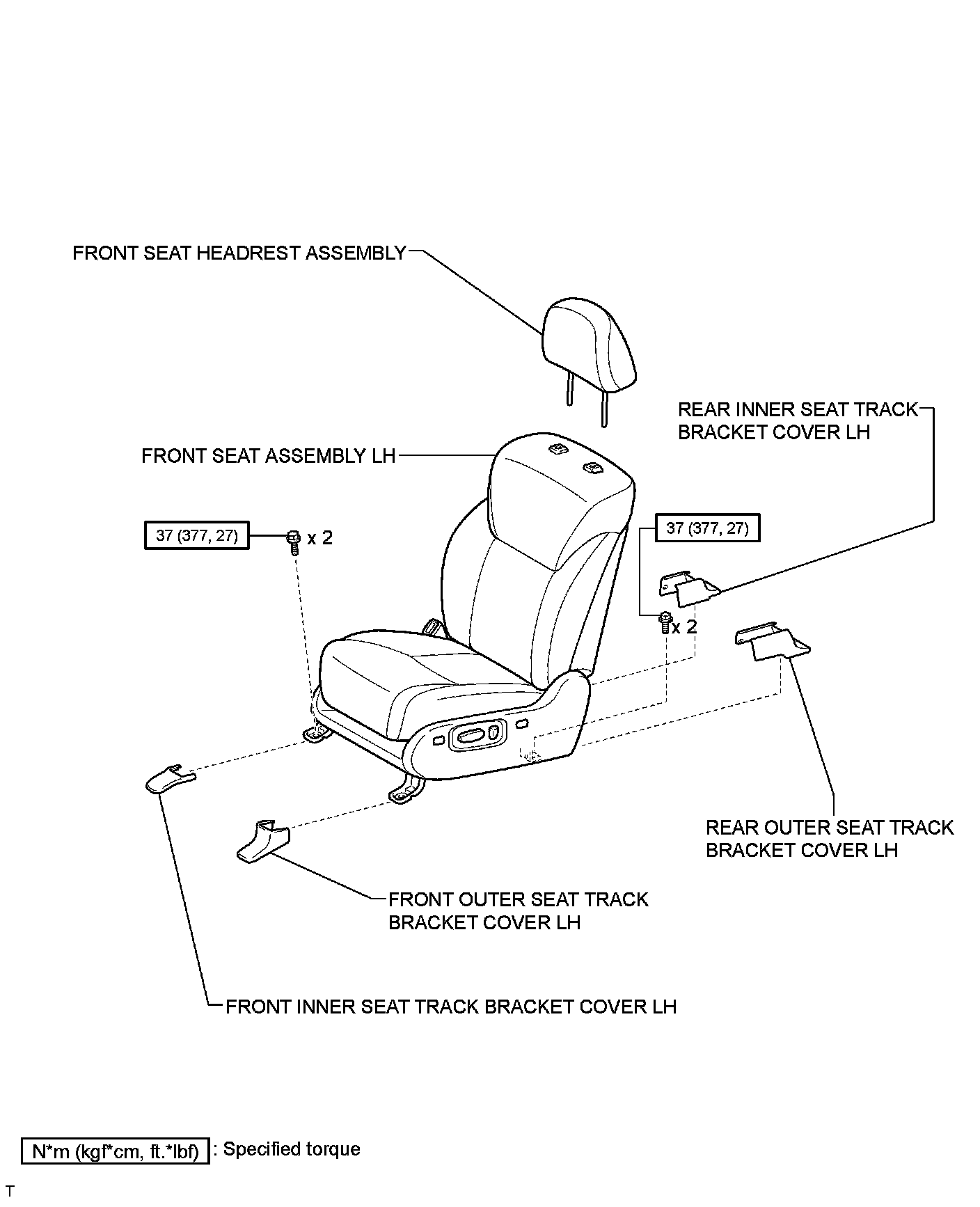 FRONT SEAT HEADREST ASSEMBLY

REAR INNER SEAT TRACK BRACKET COVER LH

FRONT SEAT ASSEMBLY LH

37 (377, 27)

x 2

37 (377, 27)

x 2

REAR OUTER SEAT TRACK BRACKET COVER LH

FRONT OUTER SEAT TRACK BRACKET COVER LH

FRONT INNER SEAT TRACK BRACKET COVER LH

N*m (kgf*cm, ft.*lbf) : Specified torque

T