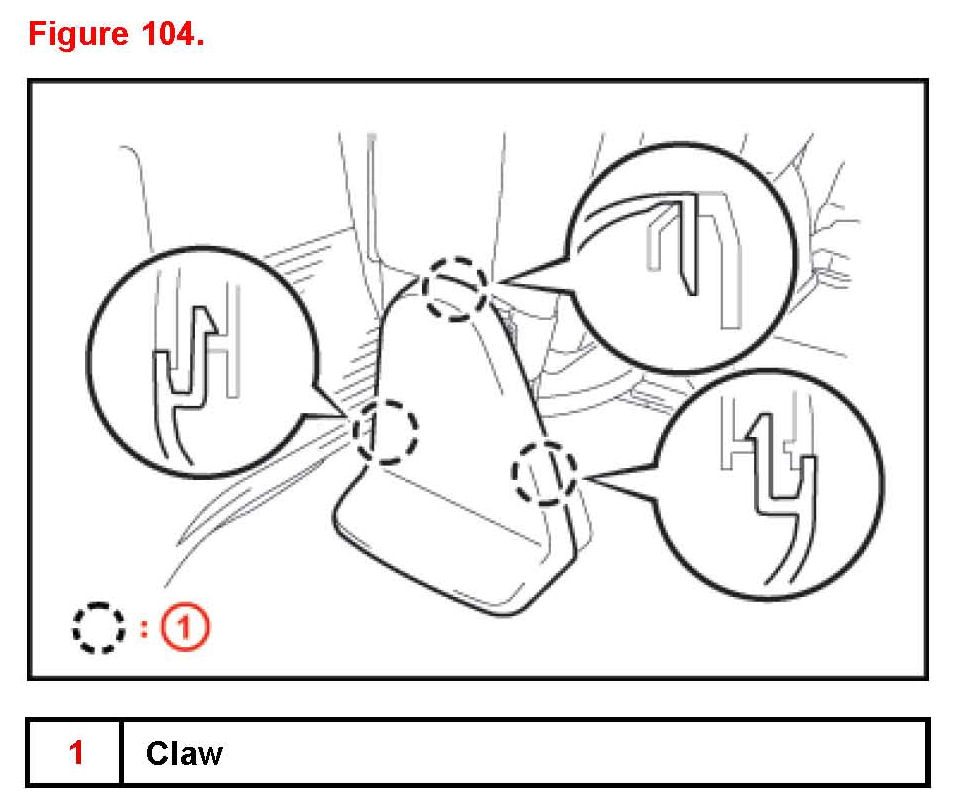 Figure 104.

: 1

| 1 | Claw |
|---|---|