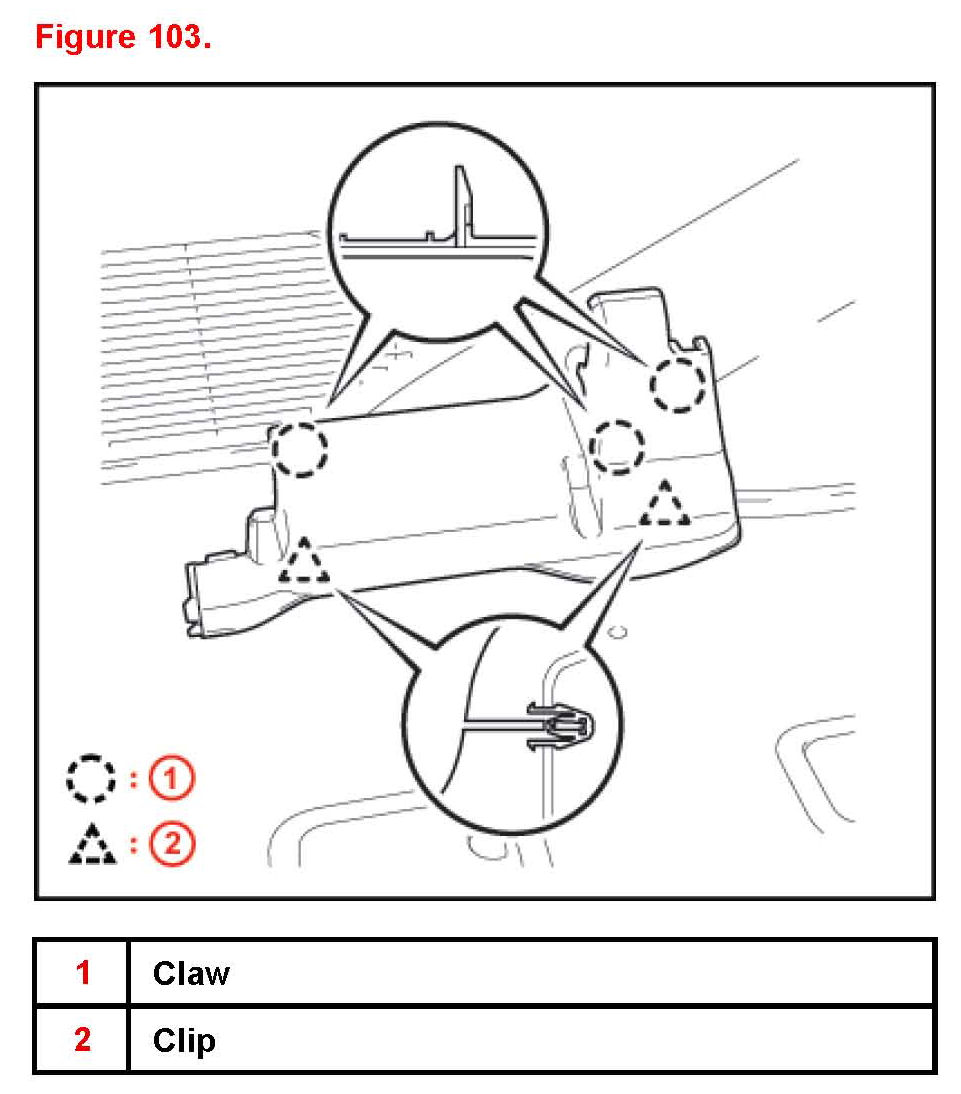 Figure 103.

: 1

: 2

| 1 | Claw |
|---|---|
| 2 | Clip |