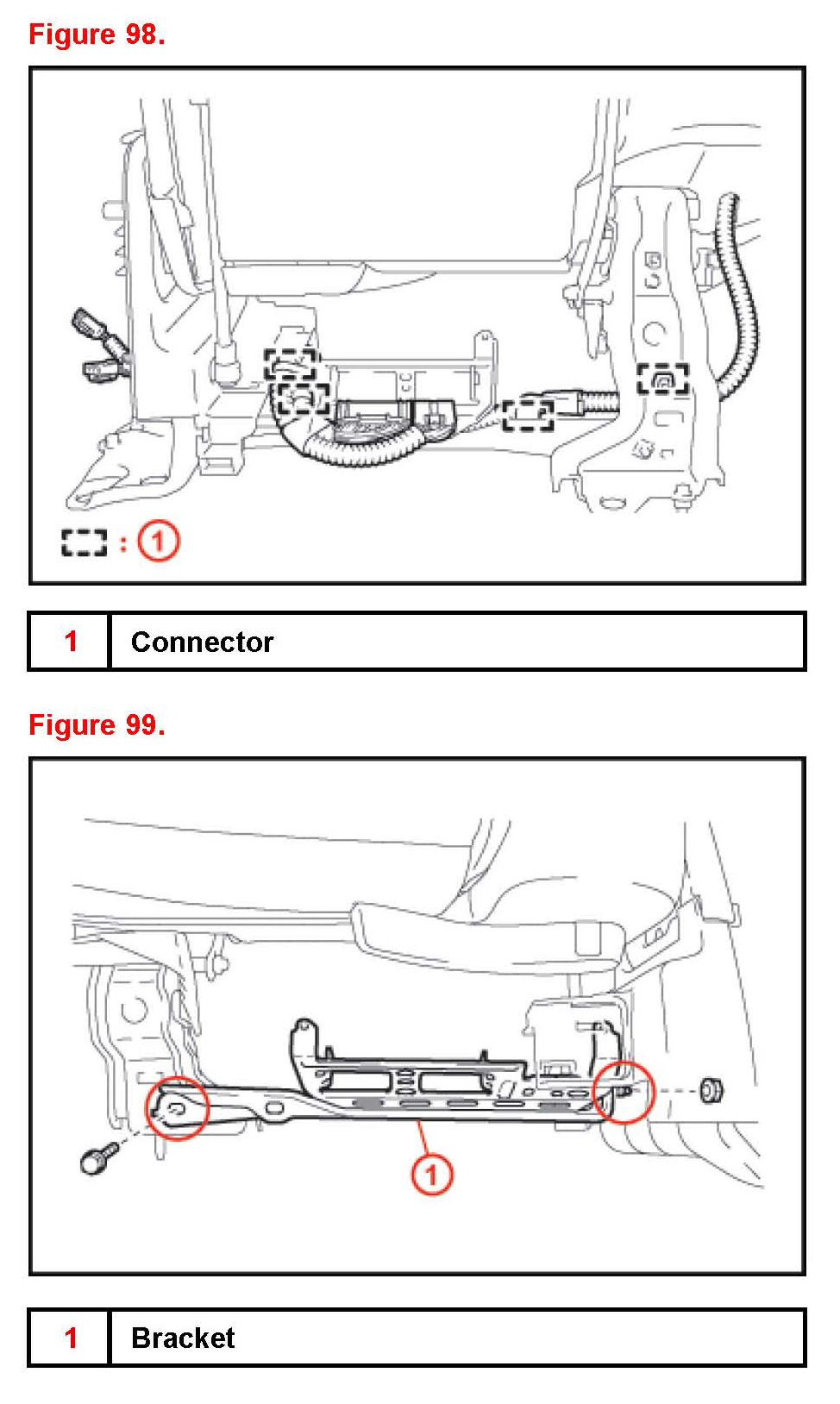 Figure 98.

: 1

| 1 | Connector |
|---|---|

Figure 99.

1

| 1 | Bracket |
|---|---|