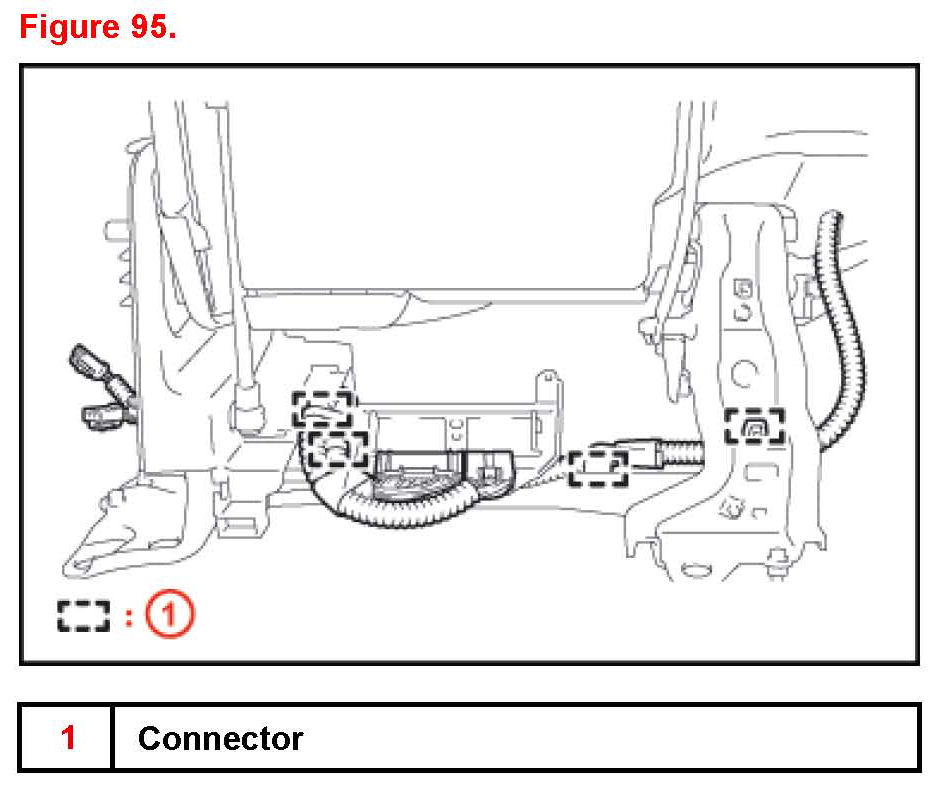 Figure 95.

: 1

| 1 | Connector |
|---|---|