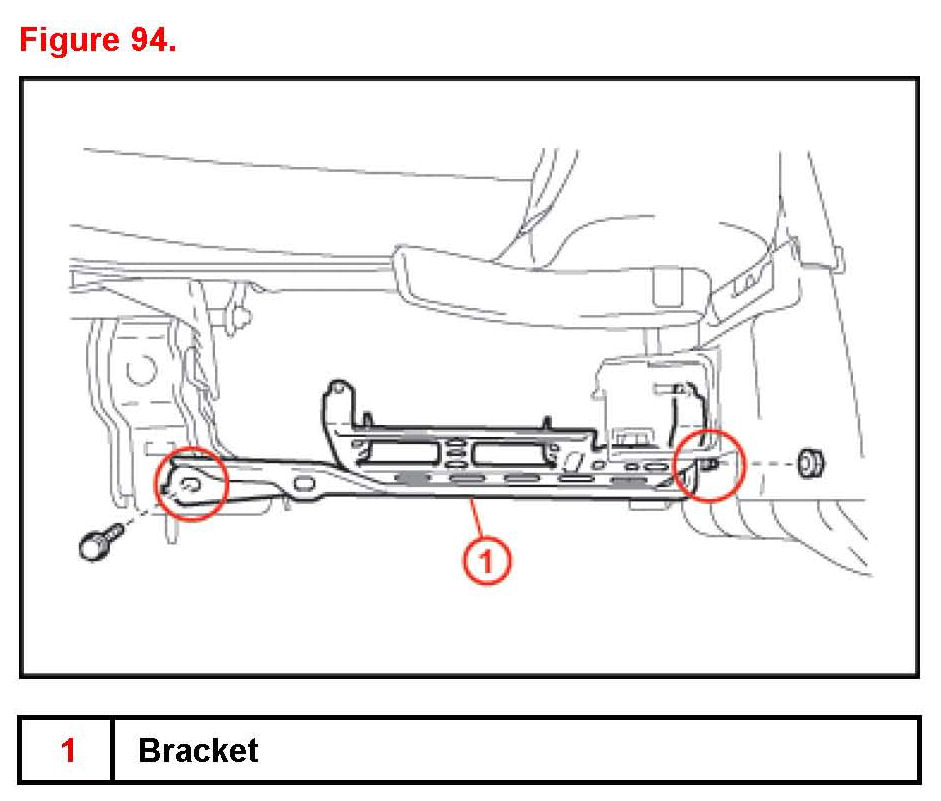 Figure 94.

1

| 1 | Bracket |
|---|---|