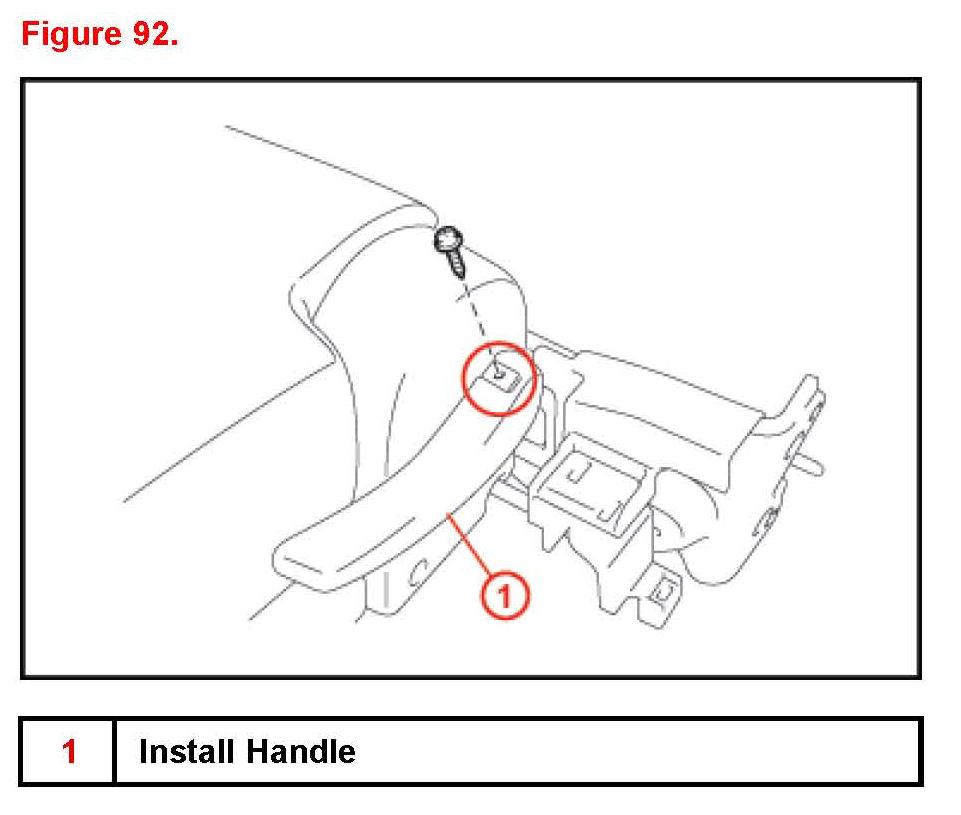 Figure 92.

1

| 1 | Install Handle |
|---|---|