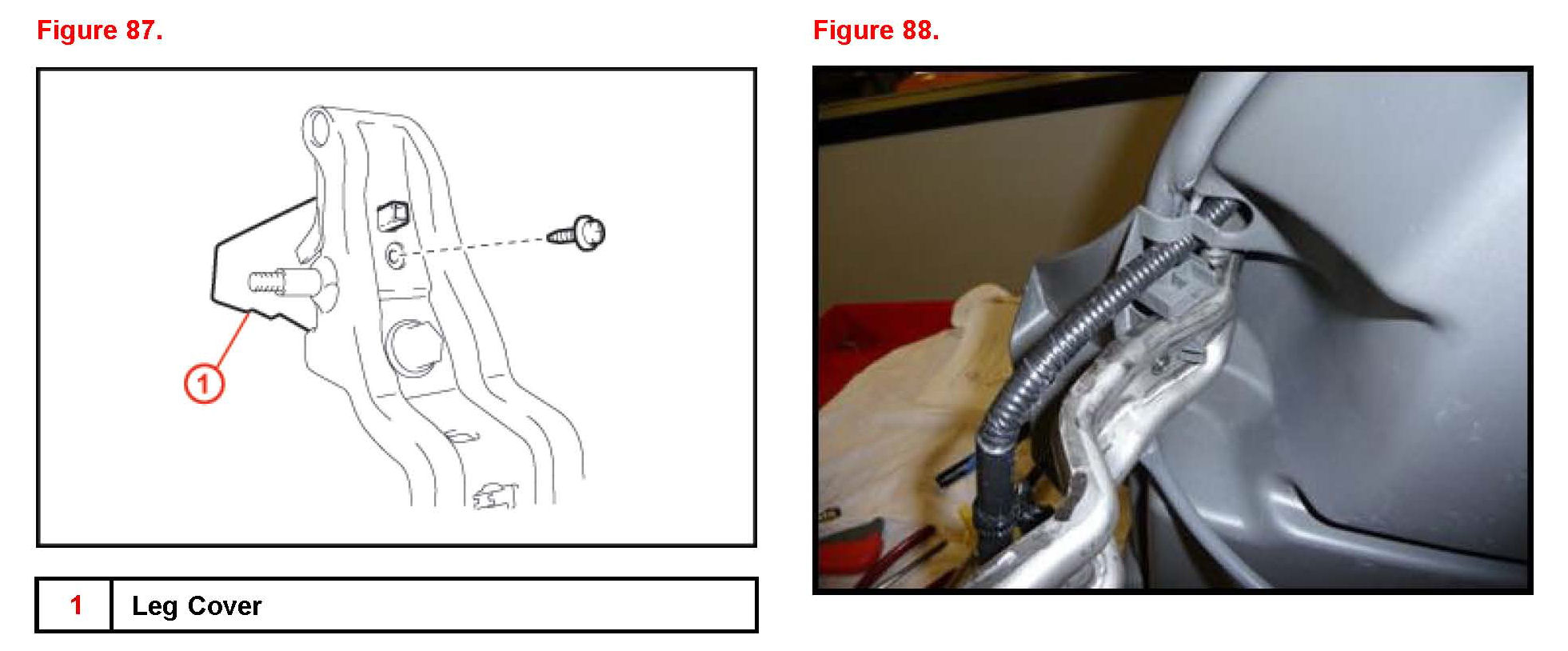 Figure 87.

1

| 1 | Leg Cover |
|---|---|

Figure 88.