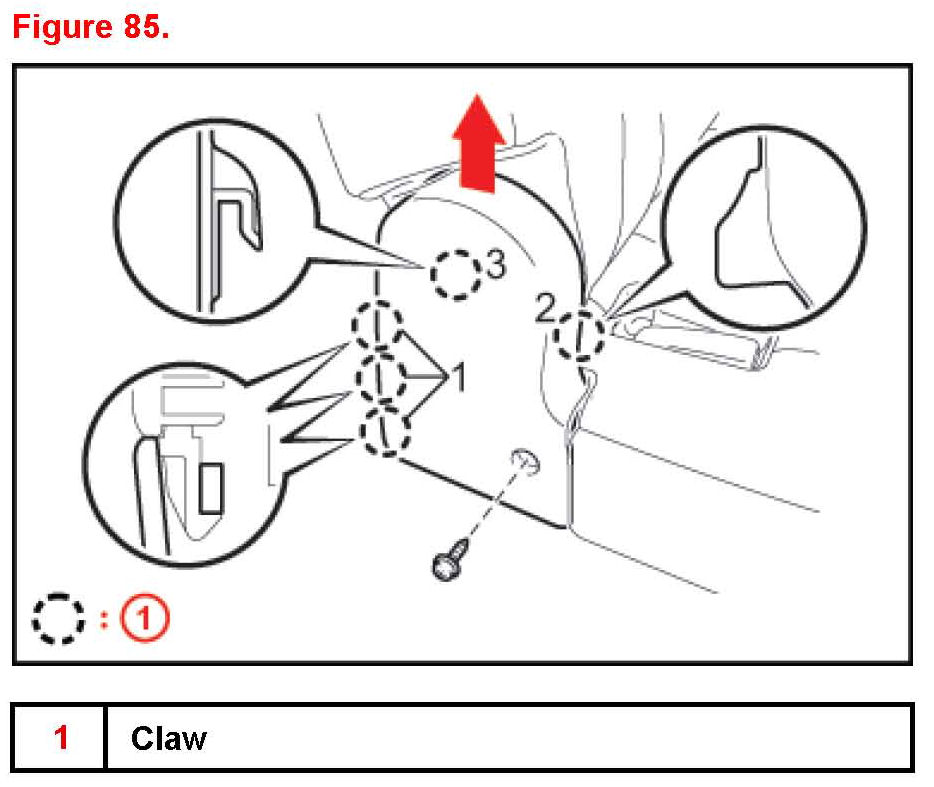 Figure 85.

3
2
1
: 1

| 1 | Claw |
|---|---|