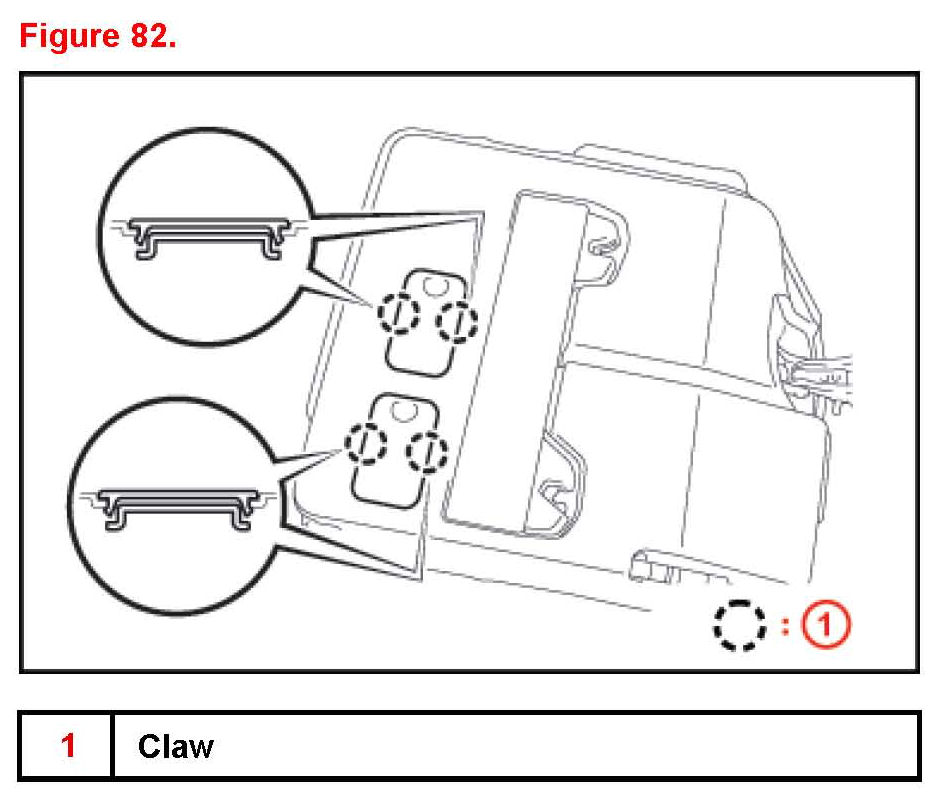 Figure 82.

: 1

| 1 | Claw |
|---|---|