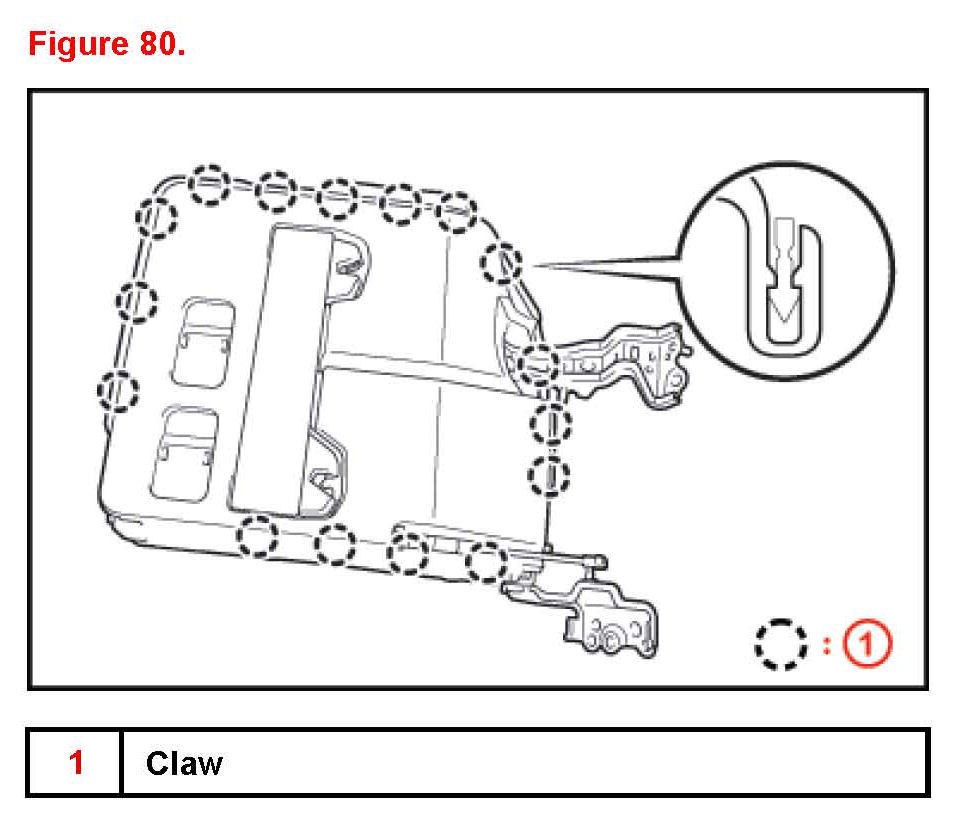 Figure 80.

: 1

| 1 | Claw |
|---|---|