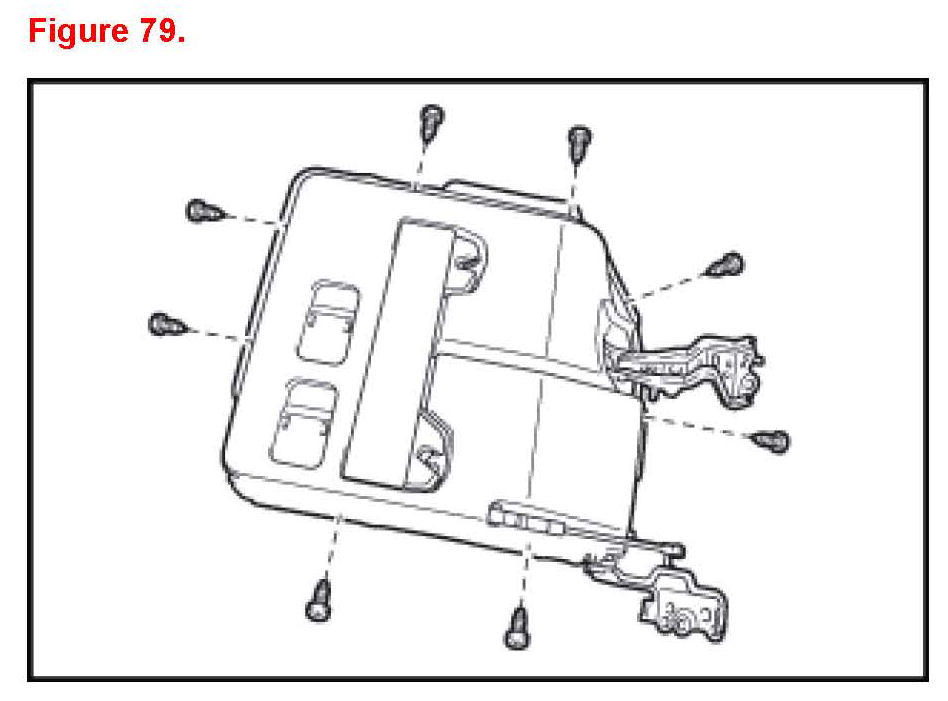 Figure 79.