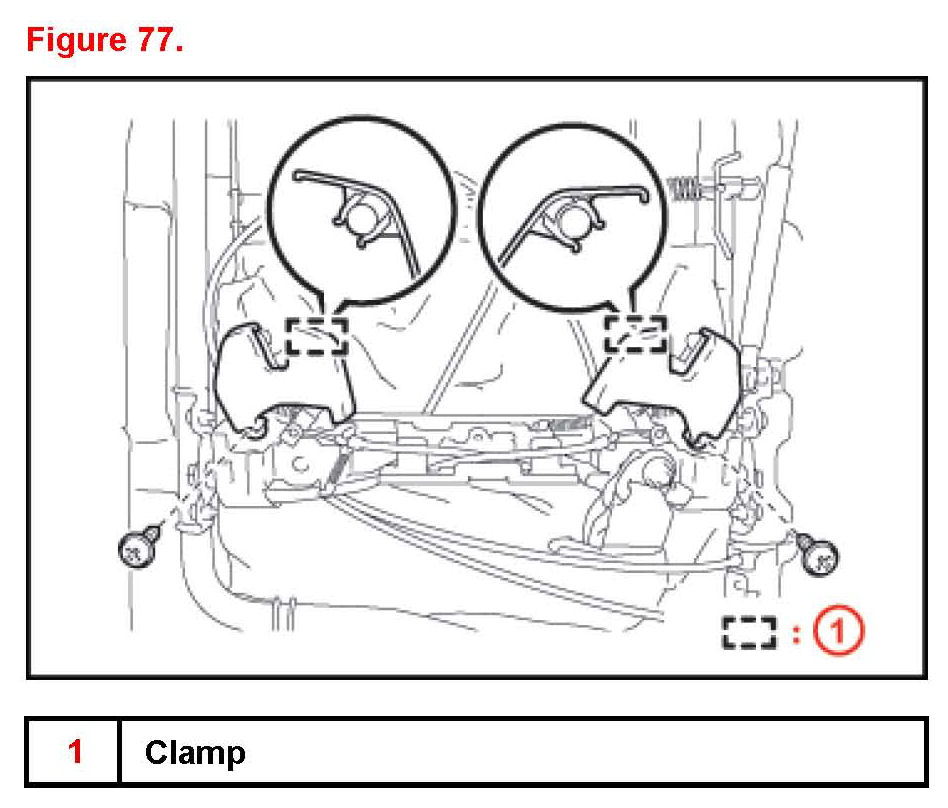 Figure 77.

: 1

| 1 | Clamp |
|---|---|